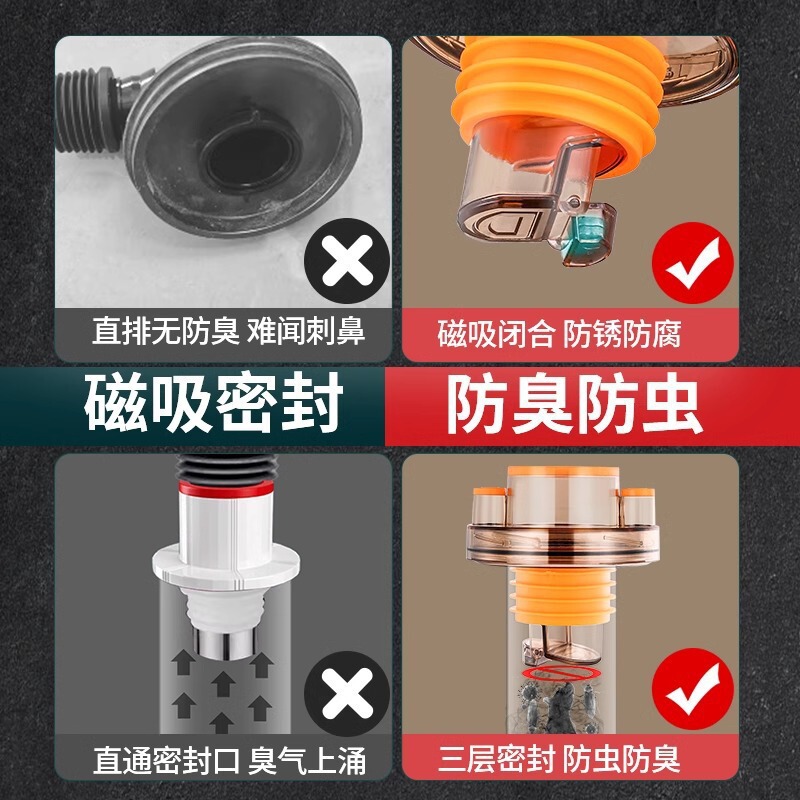 直排无防臭 难闻刺鼻

磁吸闭合 防锈防腐

磁吸密封

防臭防虫

直通密封口 臭气上涌

三层密封 防虫防臭