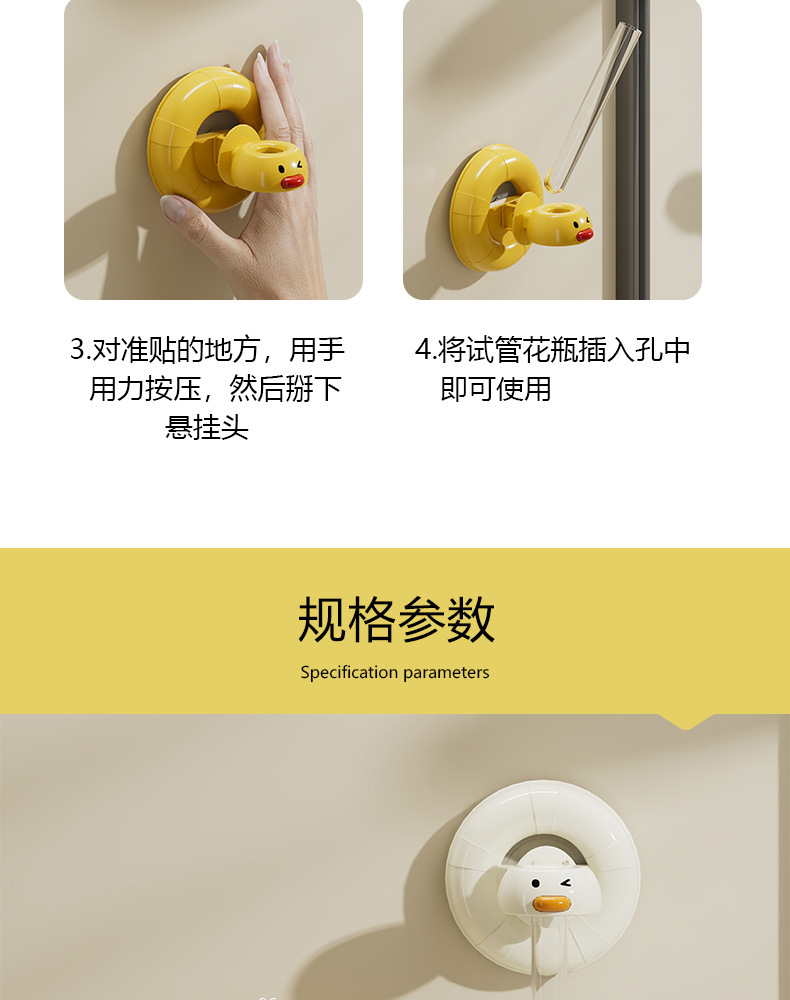 3.对准贴的地方，用手用力按压，然后掰下悬挂头

4.将试管花瓶插入孔中即可使用

规格参数

Specification parameters