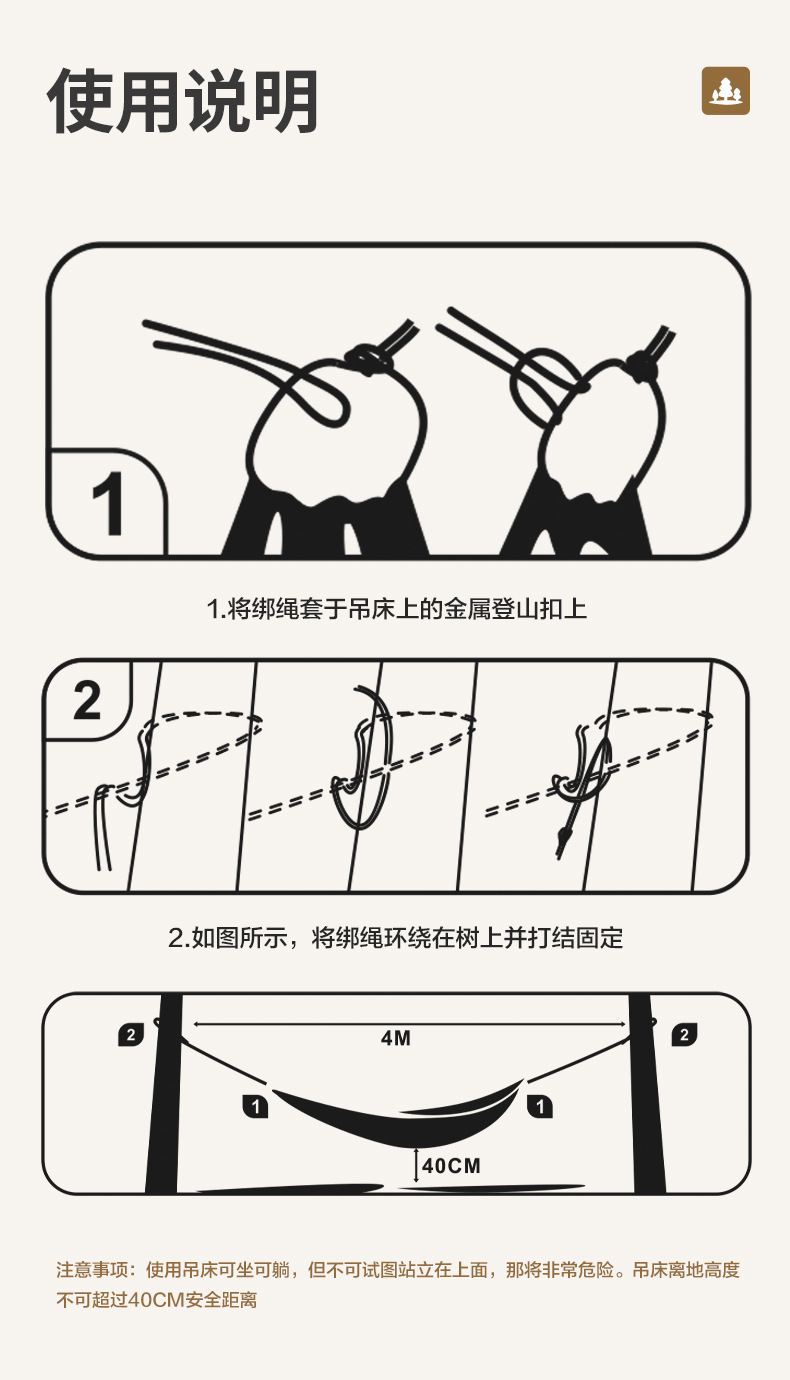 使用说明

1

1.将绑绳套于吊床上的金属登山扣上

2

2.如图所示，将绑绳环绕在树上并打结固定

2 4M 2

1 1

40CM

注意事项：使用吊床可坐可躺，但不可试图站立在上面，那将非常危险。吊床离地高度不可超过40CM安全距离