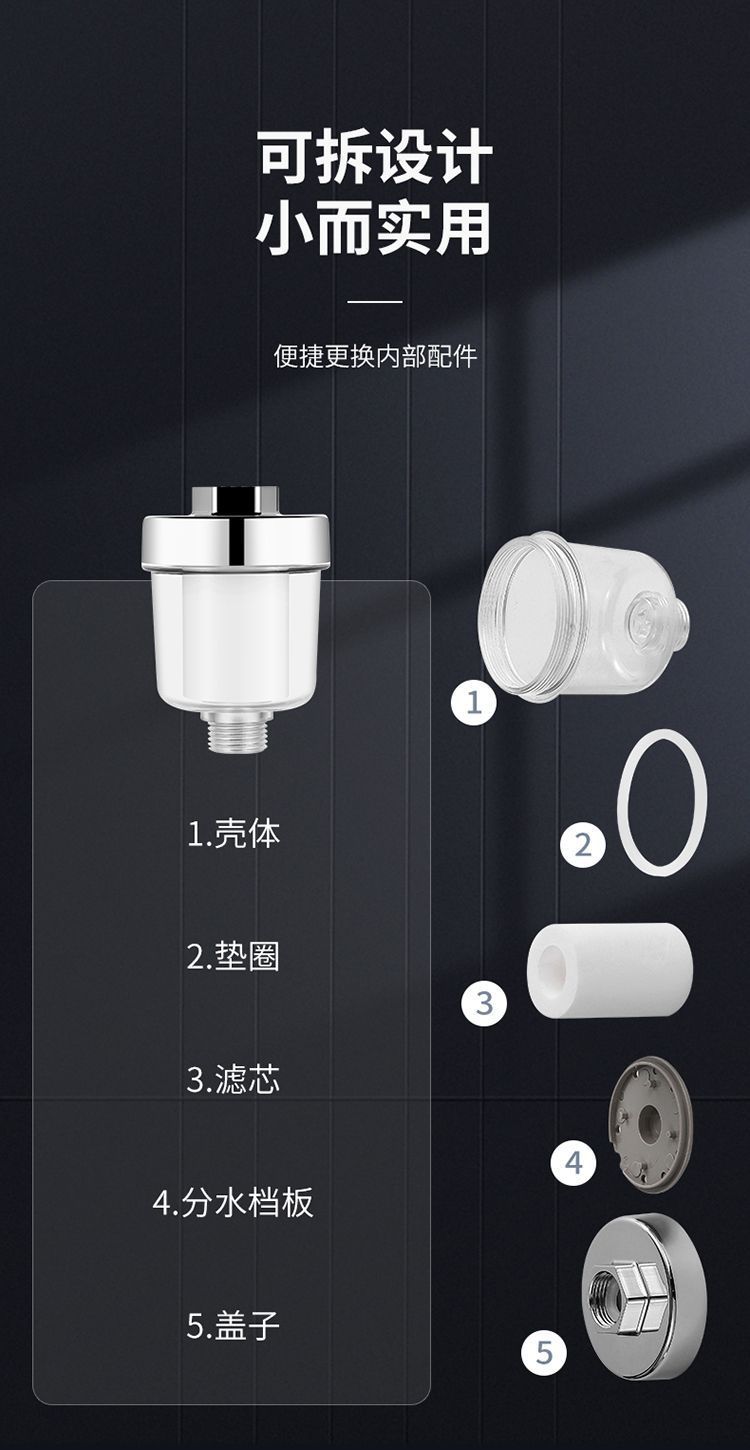 可拆设计
小而实用

便捷更换内部配件

1.壳体

2.垫圈

3.滤芯

4.分水档板

5.盖子

1

2

3

4

5