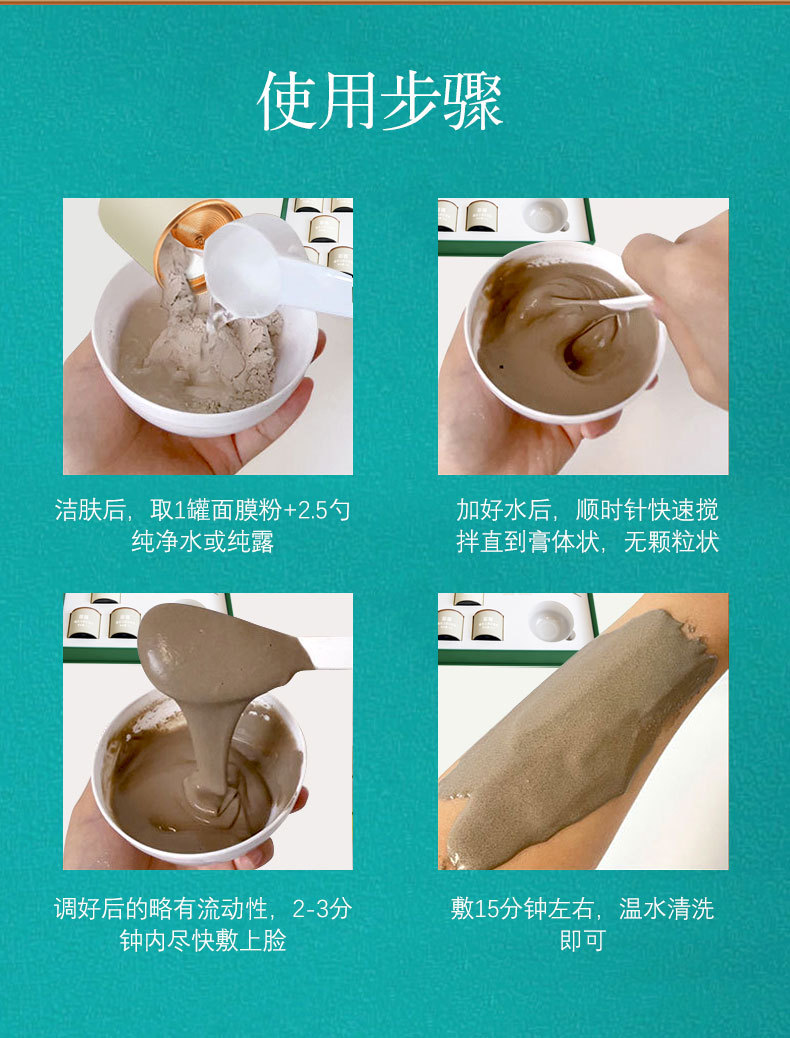 使用步骤

洁肤后，取1罐面膜粉+2.5勺纯净水或纯露

加好水后，顺时针快速搅拌直到膏体状，无颗粒状

调好后的略有流动性，2-3分钟内尽快敷上脸

敷15分钟左右，温水清洗即可