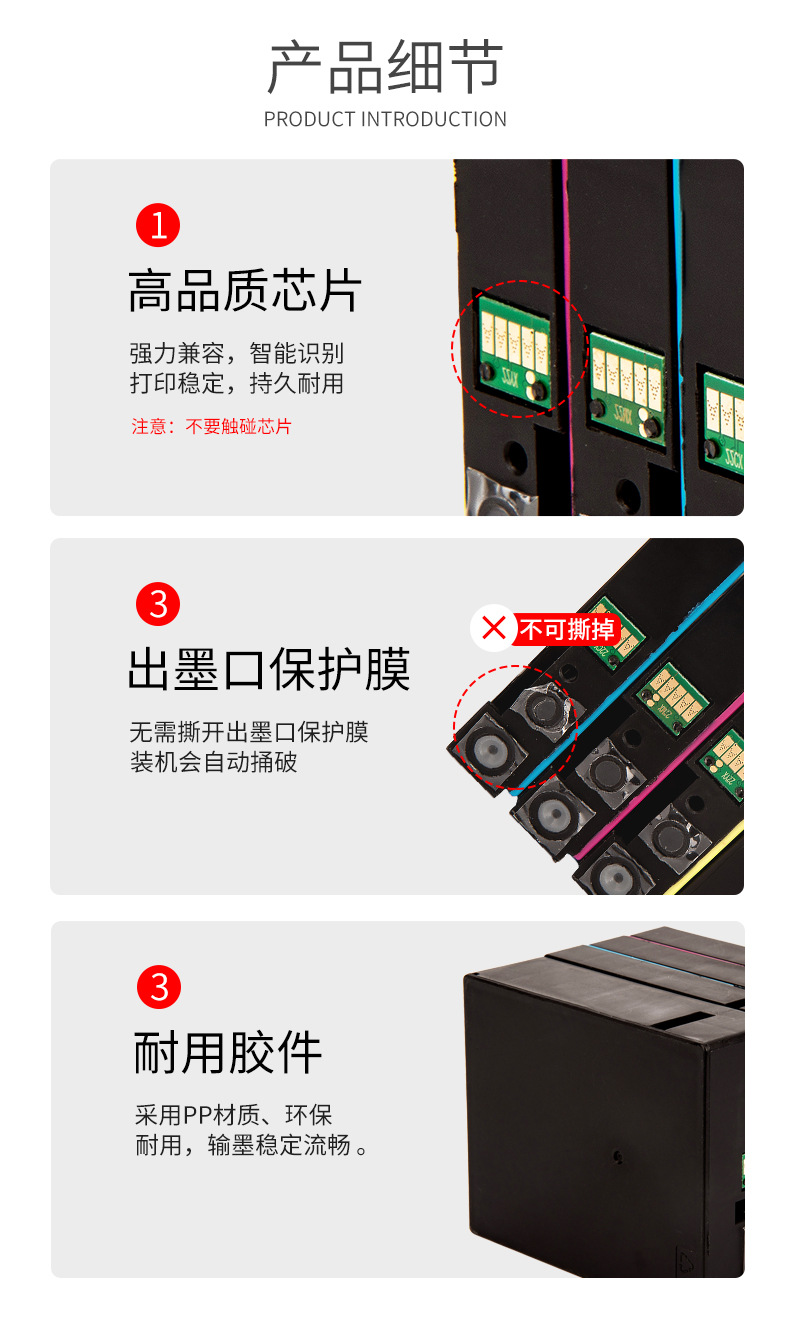 产品细节
PRODUCT INTRODUCTION

1
高品质芯片
强力兼容，智能识别
打印稳定，持久耐用
注意：不要触碰芯片

3
出墨口保护膜
无需撕开出墨口保护膜
装机会自动捅破
不可撕掉

3
耐用胶件
采用PP材质、环保
耐用，输墨稳定流畅。