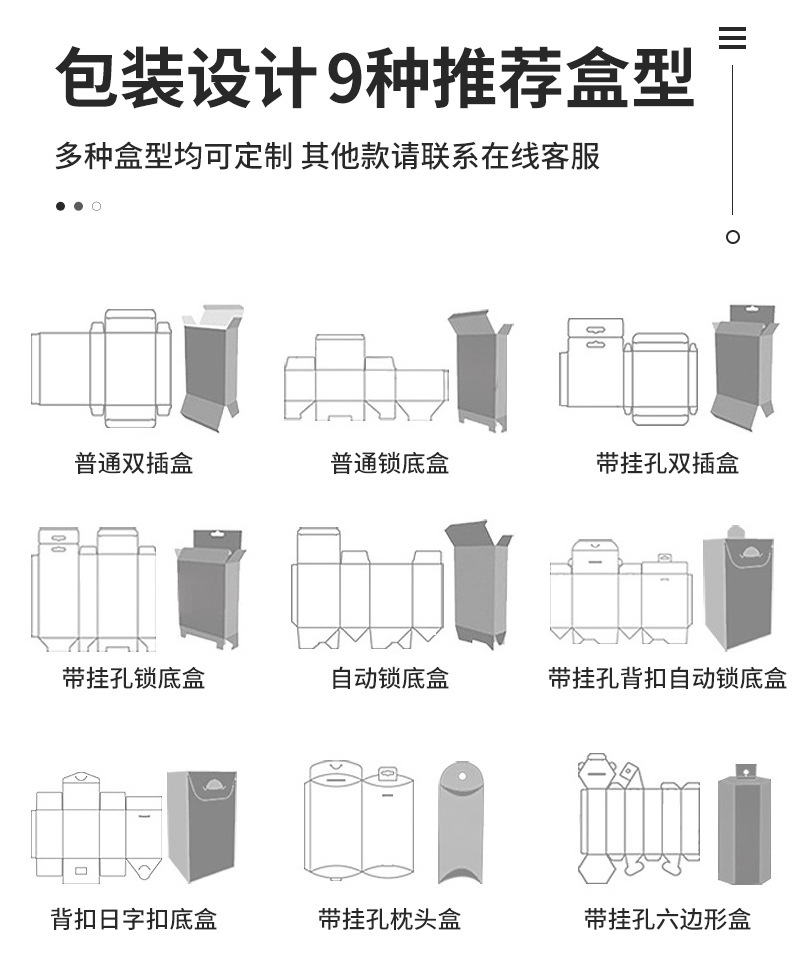 包装设计9种推荐盒型

多种盒型均可定制 其他款请联系在线客服

普通双插盒

普通锁底盒

带挂孔双插盒

带挂孔锁底盒

自动锁底盒

带挂孔背扣自动锁底盒

背扣日字扣底盒

带挂孔枕头盒

带挂孔六边形盒