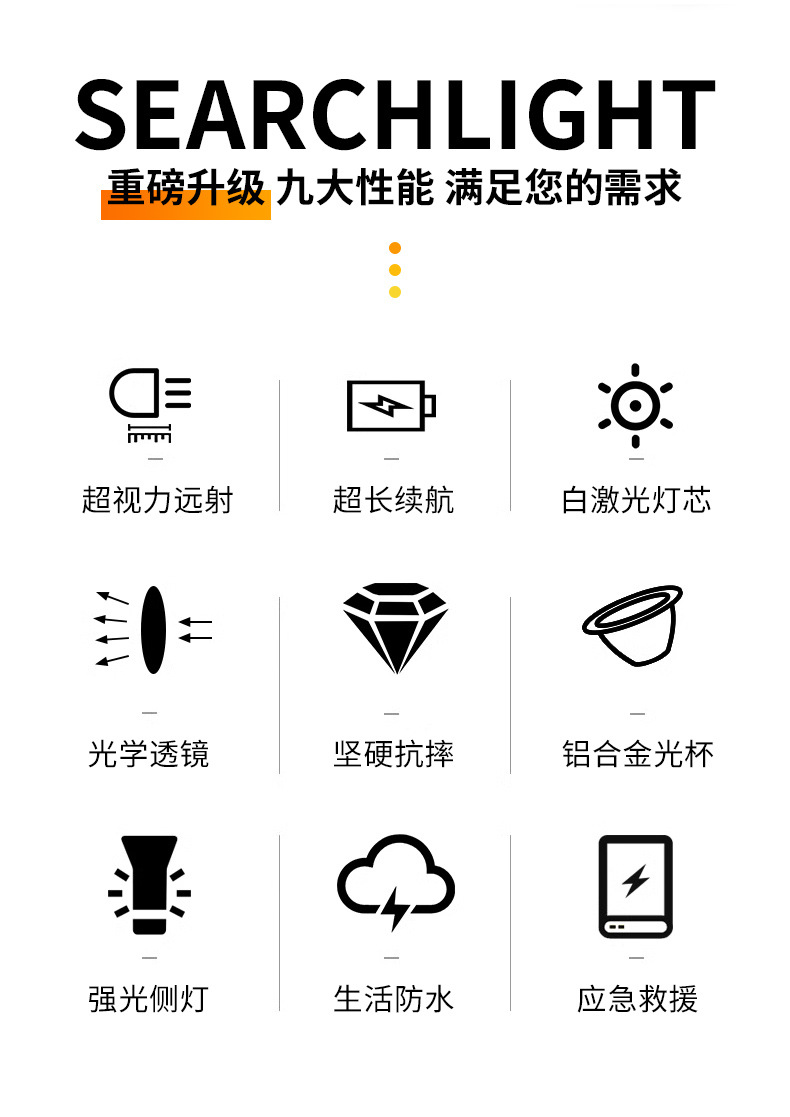 SEARCHLIGHT

重磅升级 九大性能 满足您的需求

超视力远射

超长续航

白激光灯芯

光学透镜

坚硬抗摔

铝合金光杯

强光侧灯

生活防水

应急救援