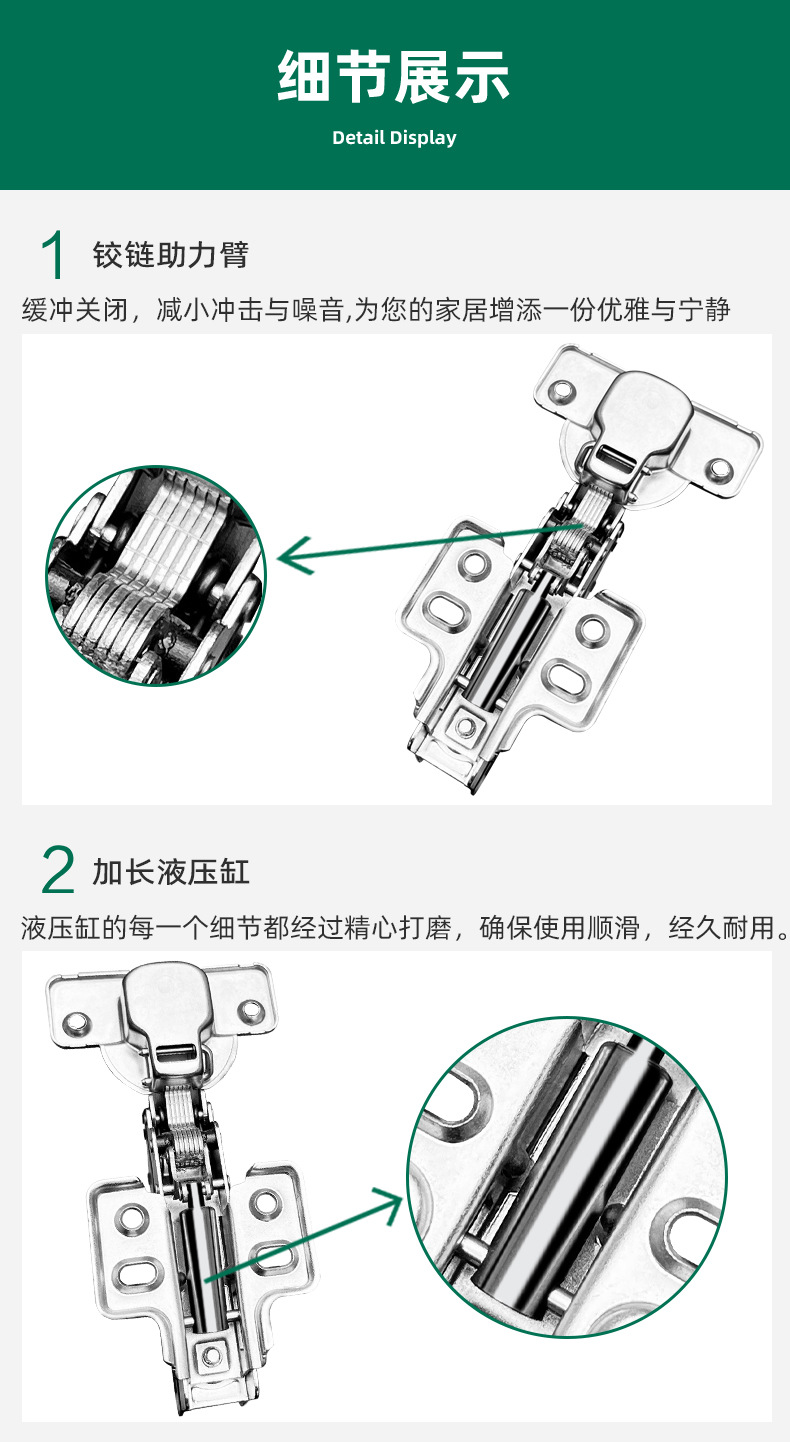 细节展示

Detail Display

1 铰链助力臂

缓冲关闭，减小冲击与噪音,为您的家居增添一份优雅与宁静

2 加长液压缸

液压缸的每一个细节都经过精心打磨，确保使用顺滑，经久耐用。