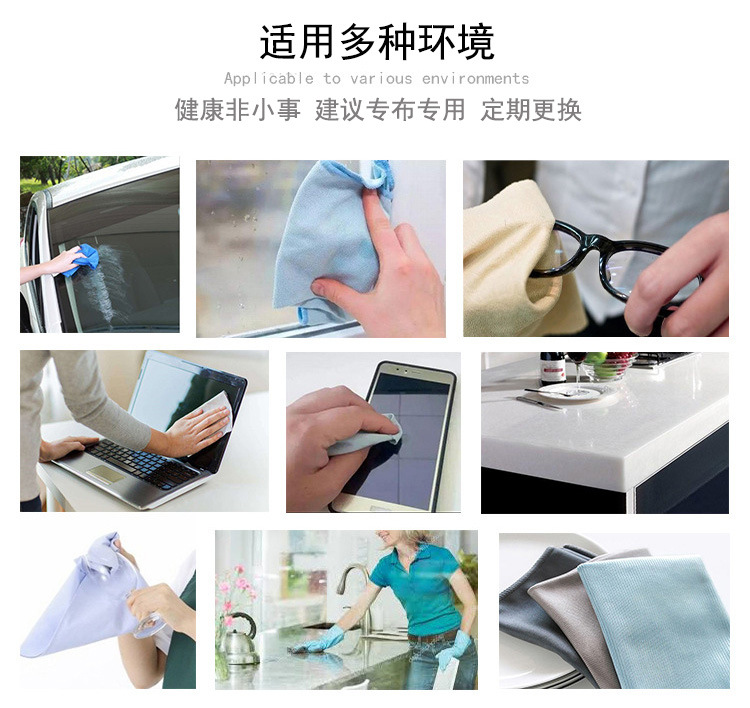 适用多种环境

Applicable to various environments

健康非小事 建议专布专用 定期更换