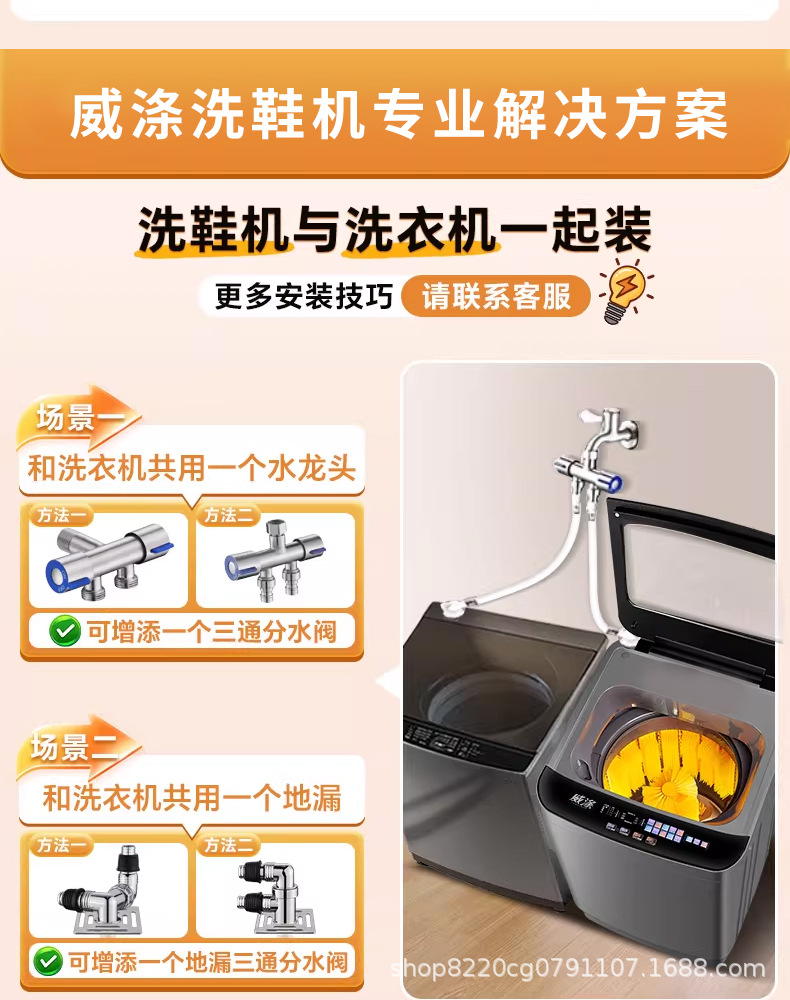 威涤洗鞋机专业解决方案

洗鞋机与洗衣机一起装

更多安装技巧 请联系客服

场景一
和洗衣机共用一个水龙头
方法一
方法二
可增添一个三通分水阀

场景二
和洗衣机共用一个地漏
方法一
方法二
可增添一个地漏三通分水阀

威涤

shop8220cg0791107.1688.com