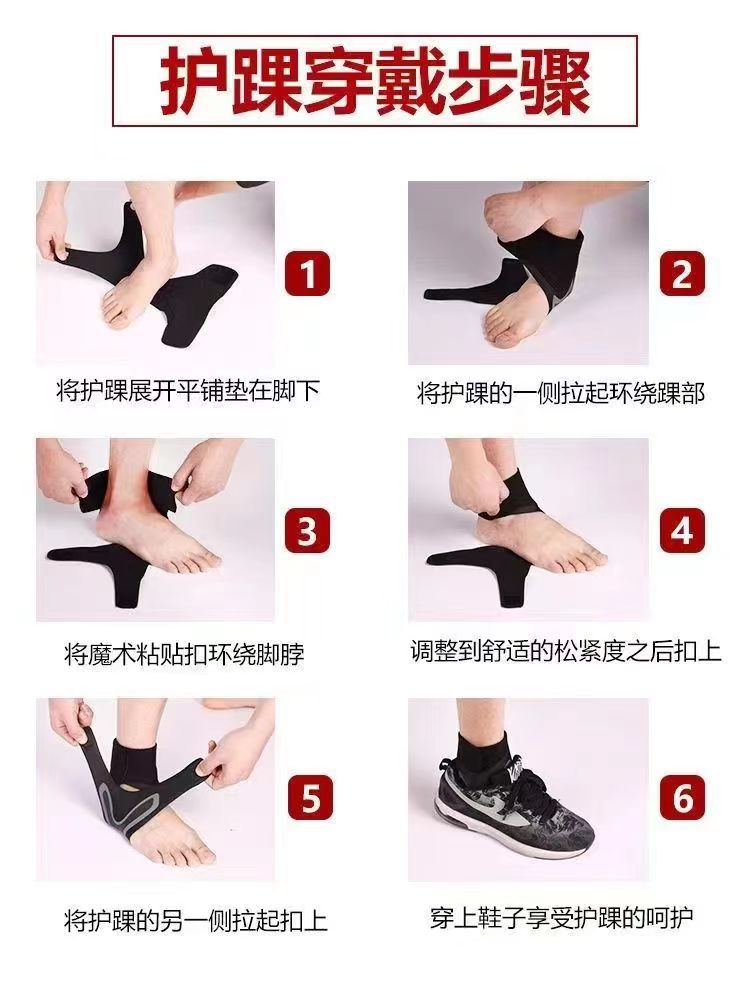 护踝穿戴步骤

1
将护踝展开平铺垫在脚下

2
将护踝的一侧拉起环绕踝部

3
将魔术粘贴扣环绕脚脖

4
调整到舒适的松紧度之后扣上

5
将护踝的另一侧拉起扣上

6
穿上鞋子享受护踝的呵护