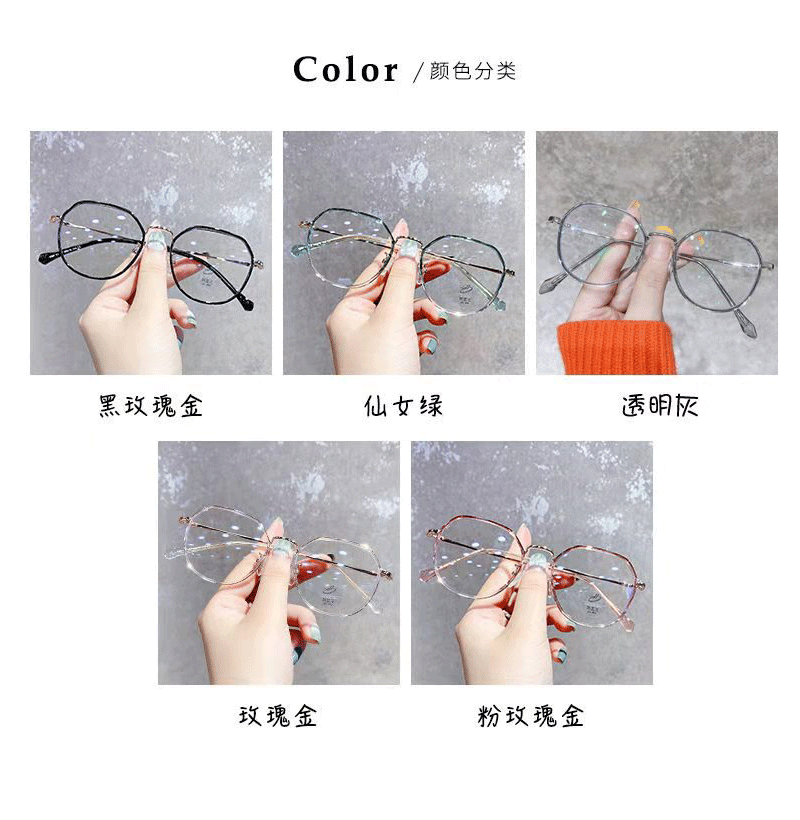 Color / 颜色分类

黑玫瑰金

仙女绿

透明灰

玫瑰金

粉玫瑰金