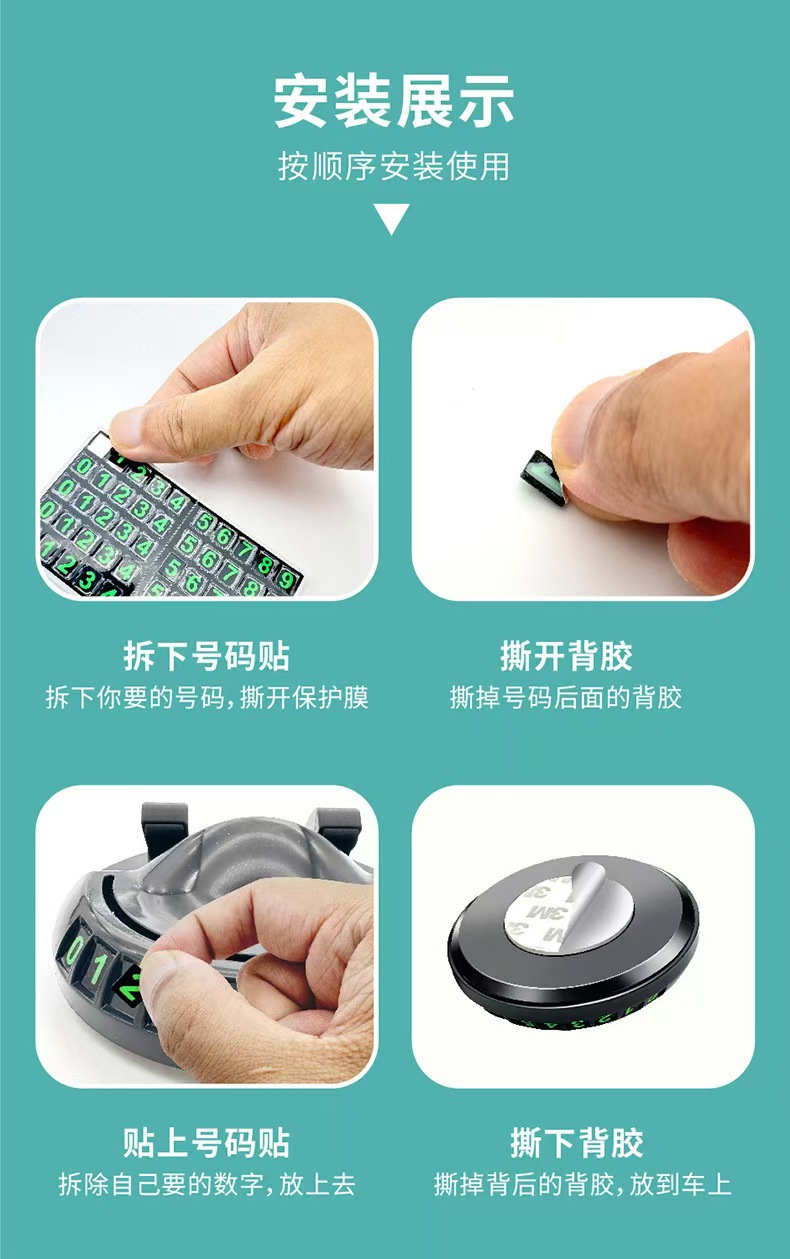 安装展示

按顺序安装使用

拆下号码贴

拆下你要的号码，撕开保护膜

撕开背胶

撕掉号码后面的背胶

贴上号码贴

拆除自己要的数字，放上去

撕下背胶

撕掉背后的背胶，放到车上