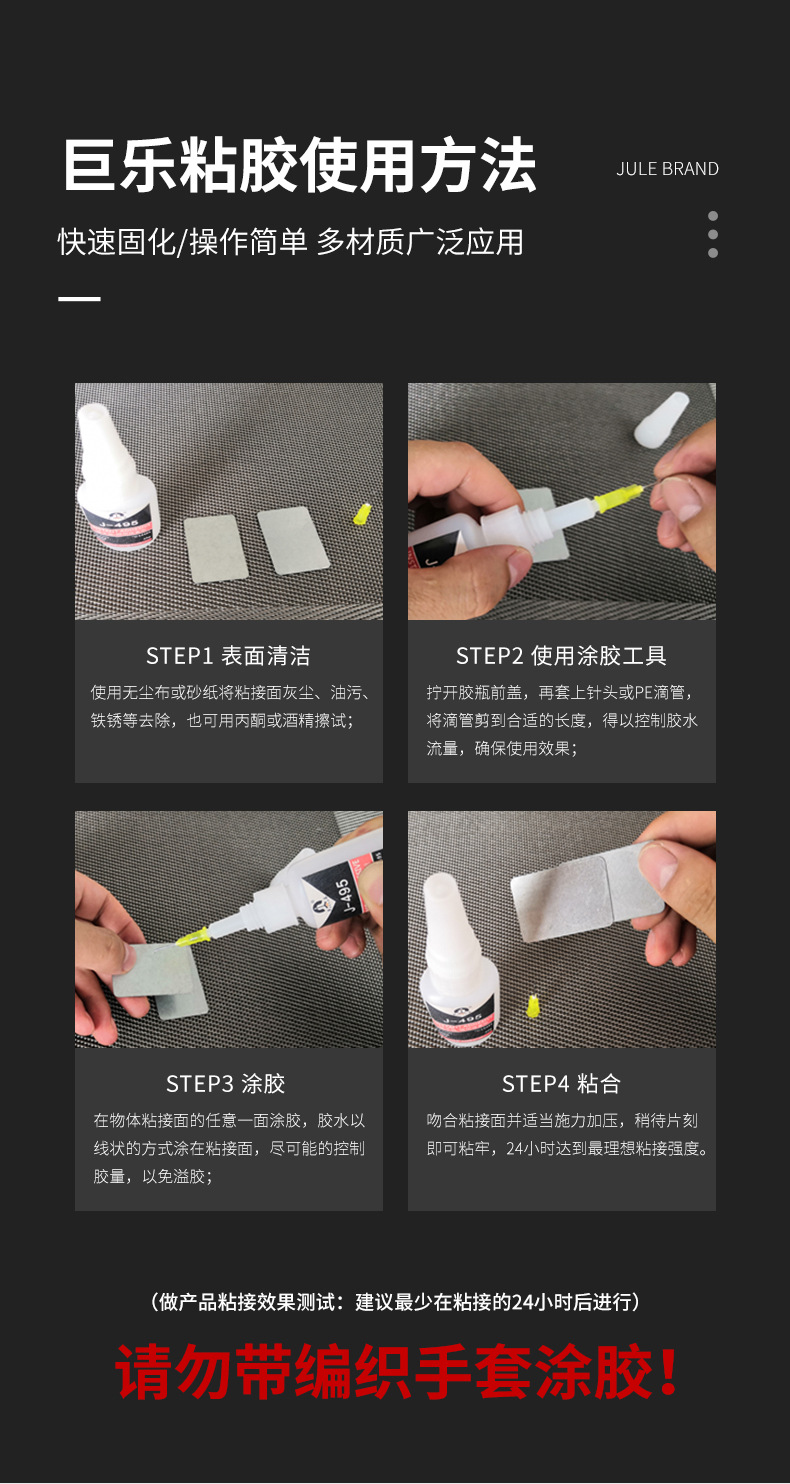 巨乐粘胶使用方法

JULE BRAND

快速固化/操作简单 多材质广泛应用

J-495

STEP1 表面清洁

使用无尘布或砂纸将粘接面灰尘、油污、铁锈等去除，也可用丙酮或酒精擦试；

STEP2 使用涂胶工具

拧开胶瓶前盖，再套上针头或PE滴管，将滴管剪到合适的长度，得以控制胶水流量，确保使用效果；

J-495

STEP3 涂胶

在物体粘接面的任意一面涂胶，胶水以线状的方式涂在粘接面，尽可能的控制胶量，以免溢胶；

J-495

STEP4 粘合

吻合粘接面并适当施力加压，稍待片刻即可粘牢，24小时达到最理想粘接强度。

（做产品粘接效果测试：建议最少在粘接的24小时后进行）

请勿带编织手套涂胶！