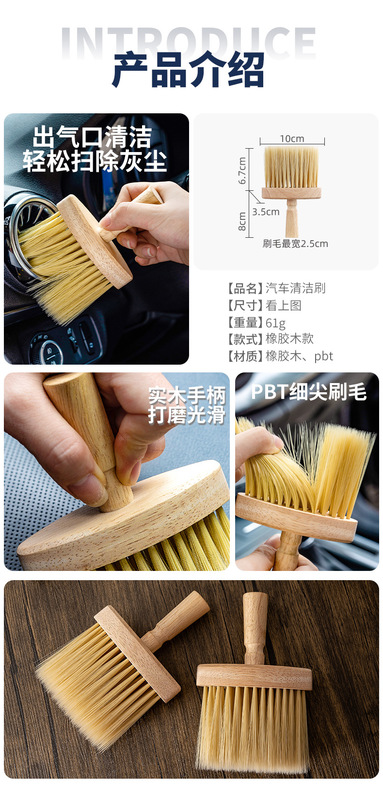 INTRODUCE
产品介绍

出气口清洁
轻松扫除灰尘

10cm
6.7cm
3.5cm
8cm
刷毛最宽2.5cm

【品名】汽车清洁刷
【尺寸】看上图
【重量】61g
【款式】橡胶木款
【材质】橡胶木、pbt

实木手柄
打磨光滑

PBT细尖刷毛