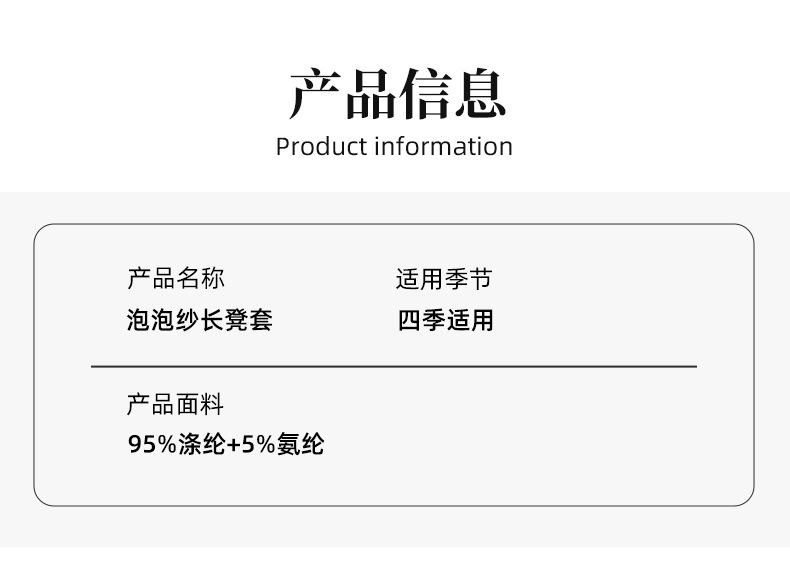 产品信息
Product information

产品名称
泡泡纱长凳套

适用季节
四季适用

产品面料
95%涤纶+5%氨纶