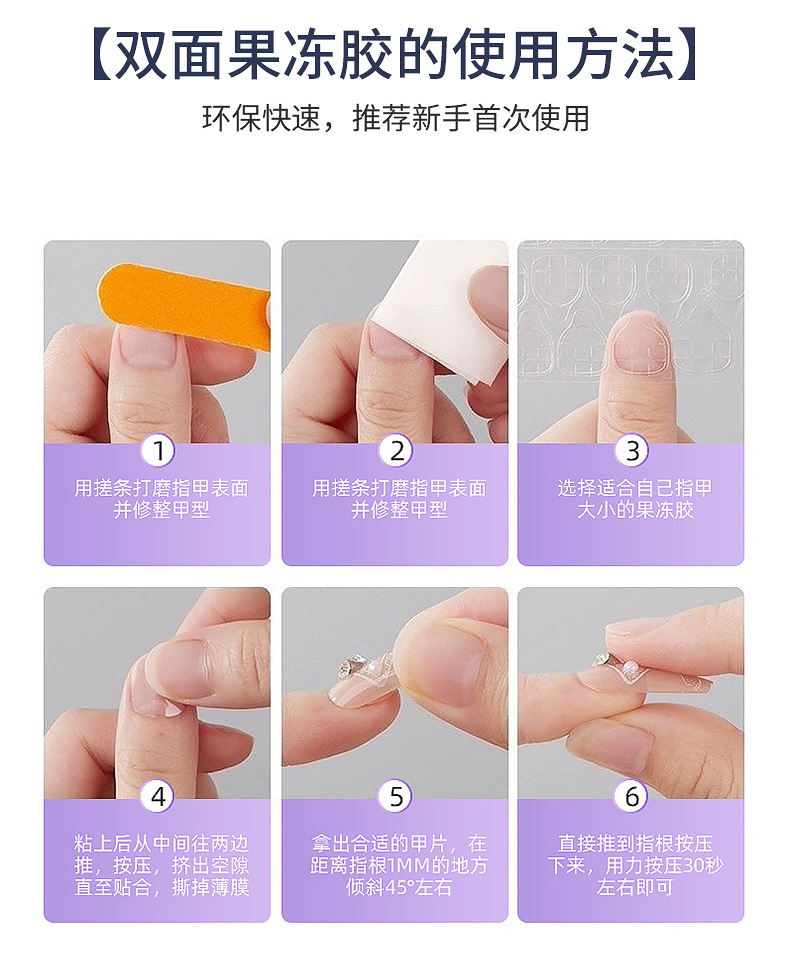 【双面果冻胶的使用方法】

环保快速，推荐新手首次使用

1
用搓条打磨指甲表面并修整甲型

2
用搓条打磨指甲表面并修整甲型

3
选择适合自己指甲大小的果冻胶

4
粘上后从中间往两边推，按压，挤出空隙直至贴合，撕掉薄膜

5
拿出合适的甲片，在距离指根1MM的地方倾斜45°左右

6
直接推到指根按压下来，用力按压30秒左右即可