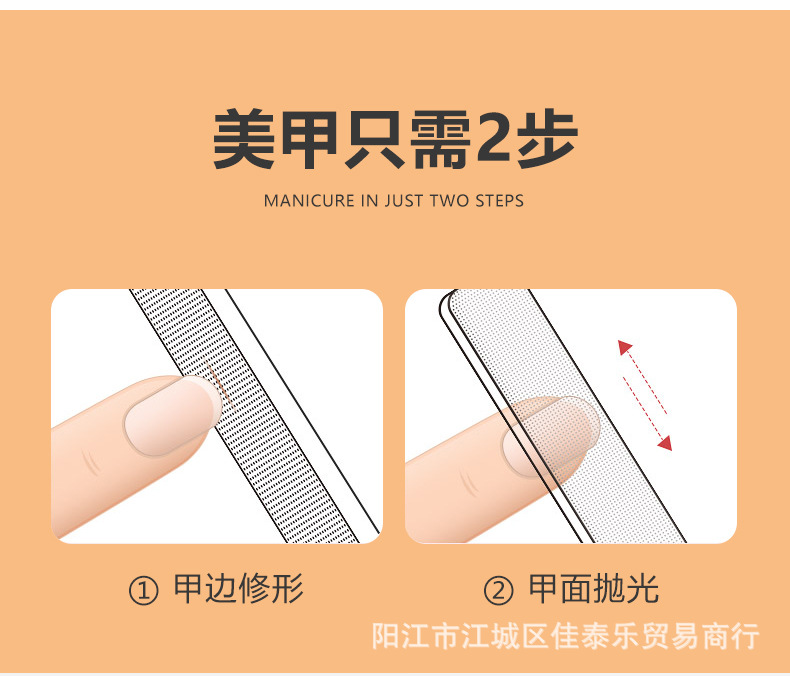 美甲只需2步

MANICURE IN JUST TWO STEPS

① 甲边修形

② 甲面抛光

阳江市江城区佳泰乐贸易商行