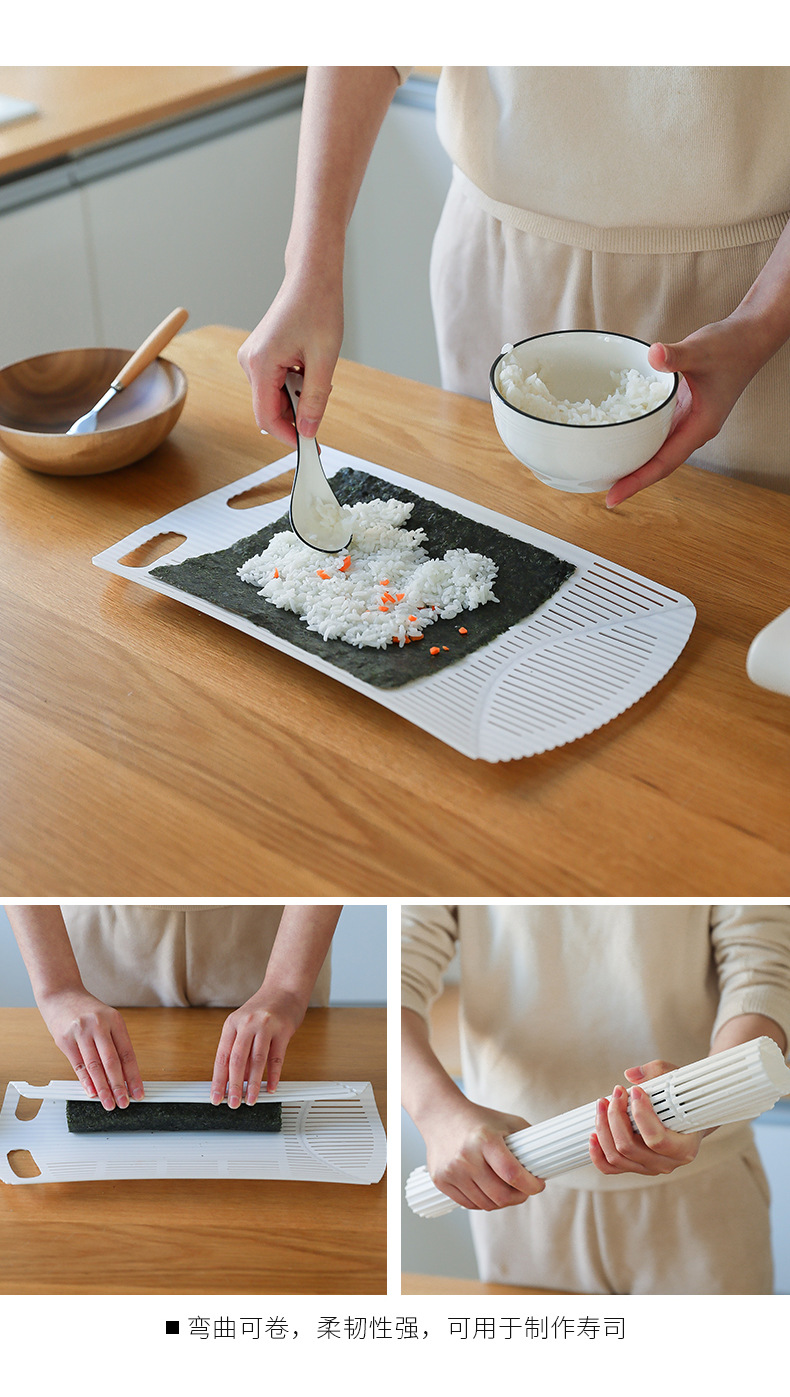 ■ 弯曲可卷，柔韧性强，可用于制作寿司