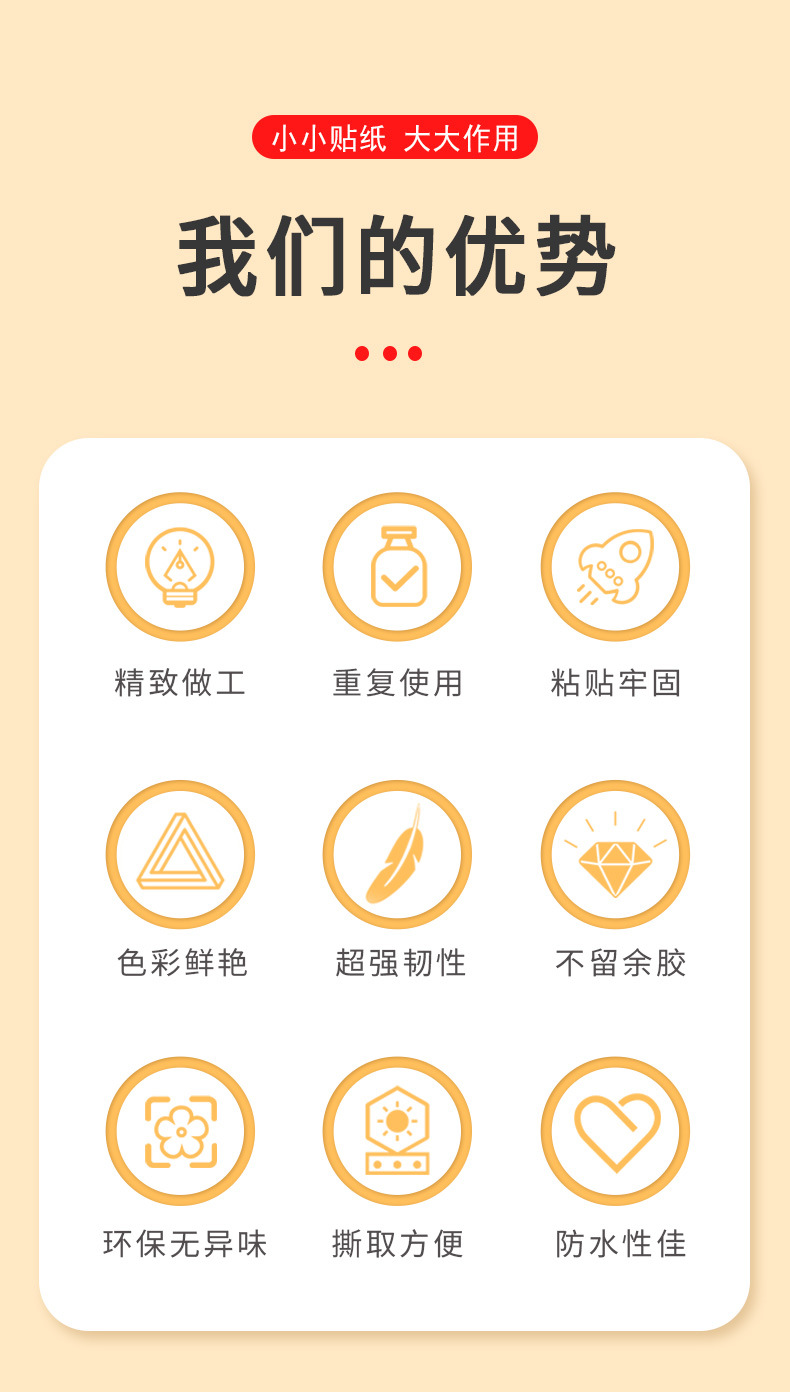 小小贴纸 大大作用

我们的优势

精致做工 重复使用 粘贴牢固

色彩鲜艳 超强韧性 不留余胶

环保无异味 撕取方便 防水性佳