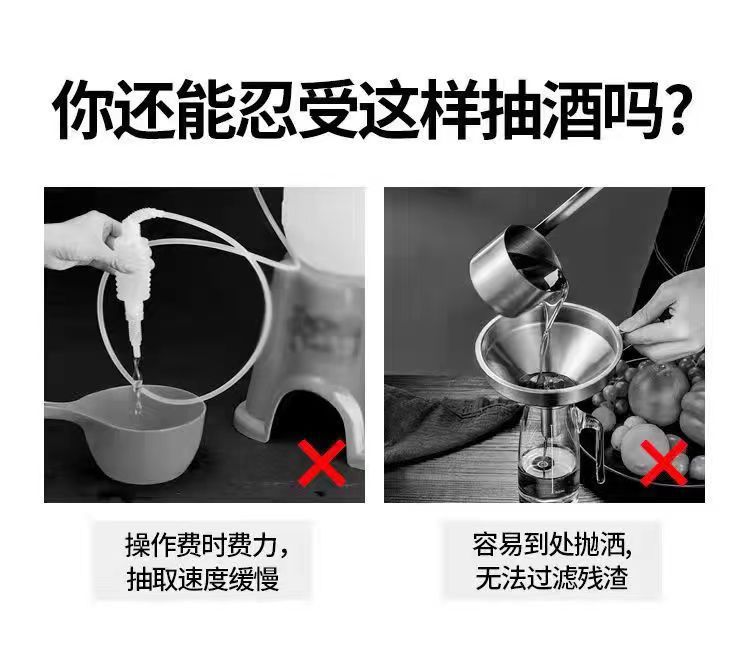 你还能忍受这样抽酒吗?

操作费时费力,
抽取速度缓慢

容易到处抛洒,
无法过滤残渣