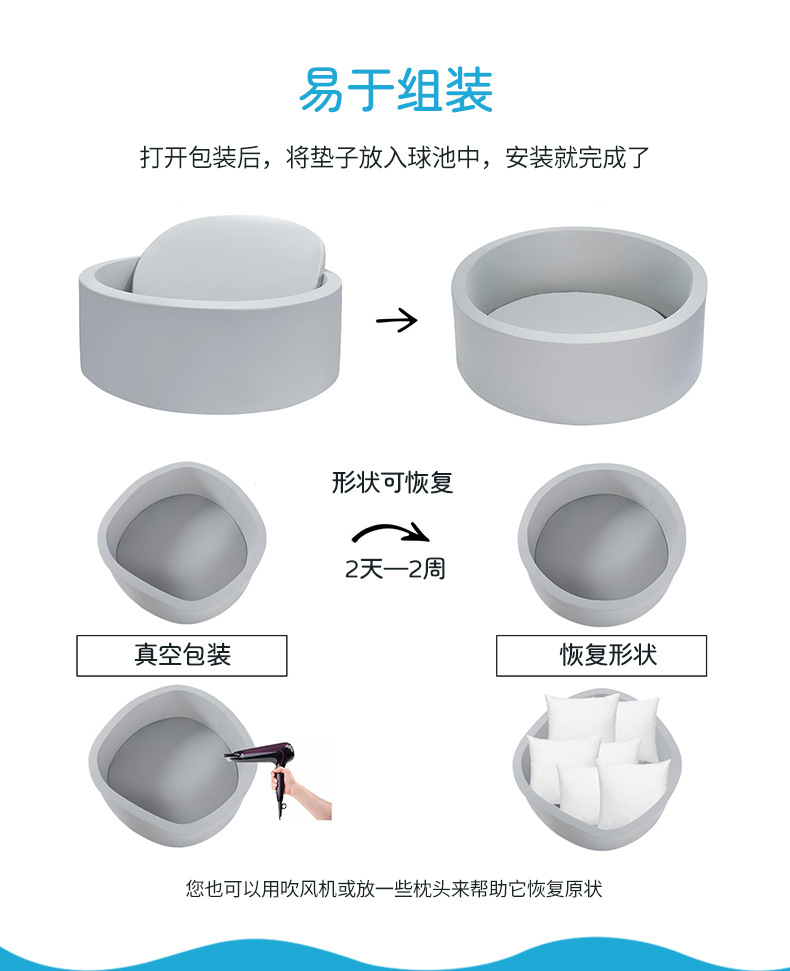 易于组装

打开包装后，将垫子放入球池中，安装就完成了

形状可恢复

2天—2周

真空包装

恢复形状

您也可以用吹风机或放一些枕头来帮助它恢复原状