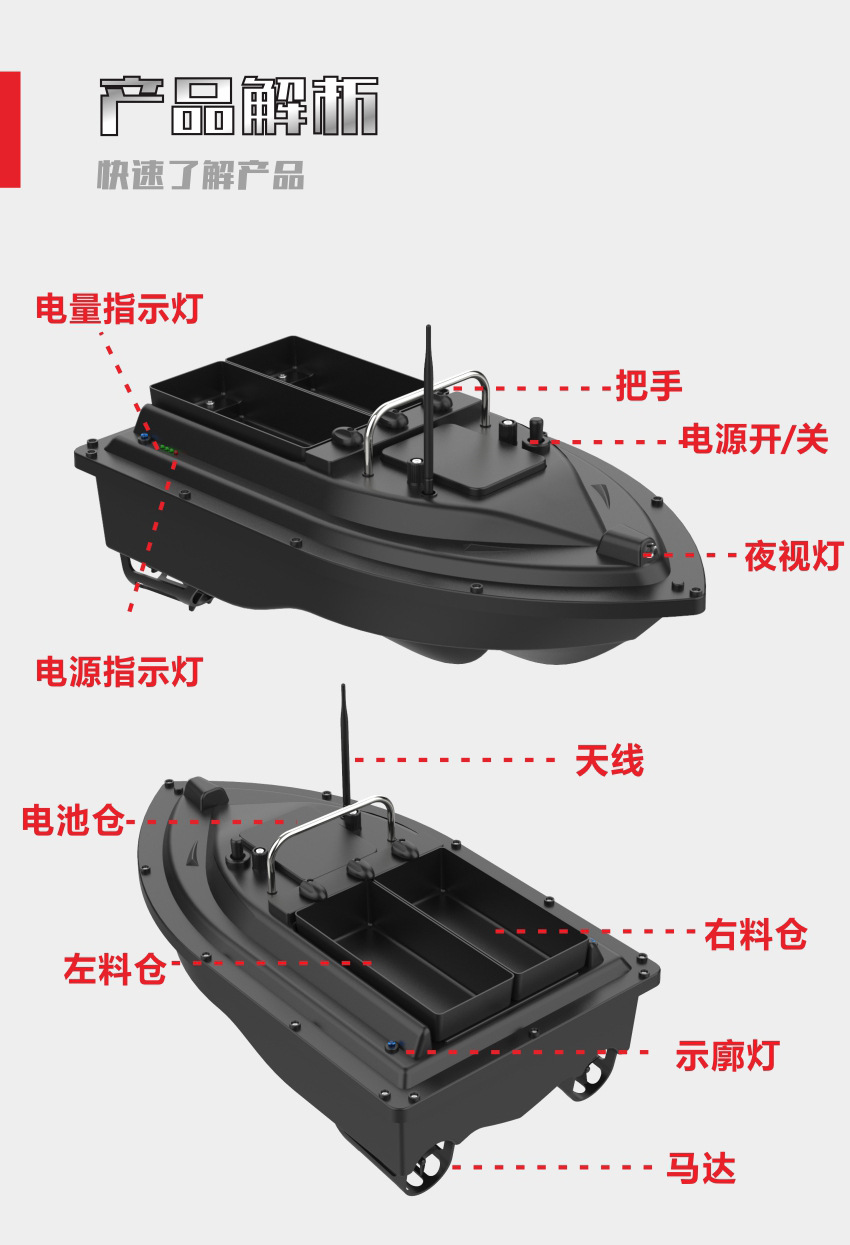 产品解析
快速了解产品

电量指示灯
把手
电源开/关
夜视灯
电源指示灯

天线
电池仓
右料仓
左料仓
示廓灯
马达