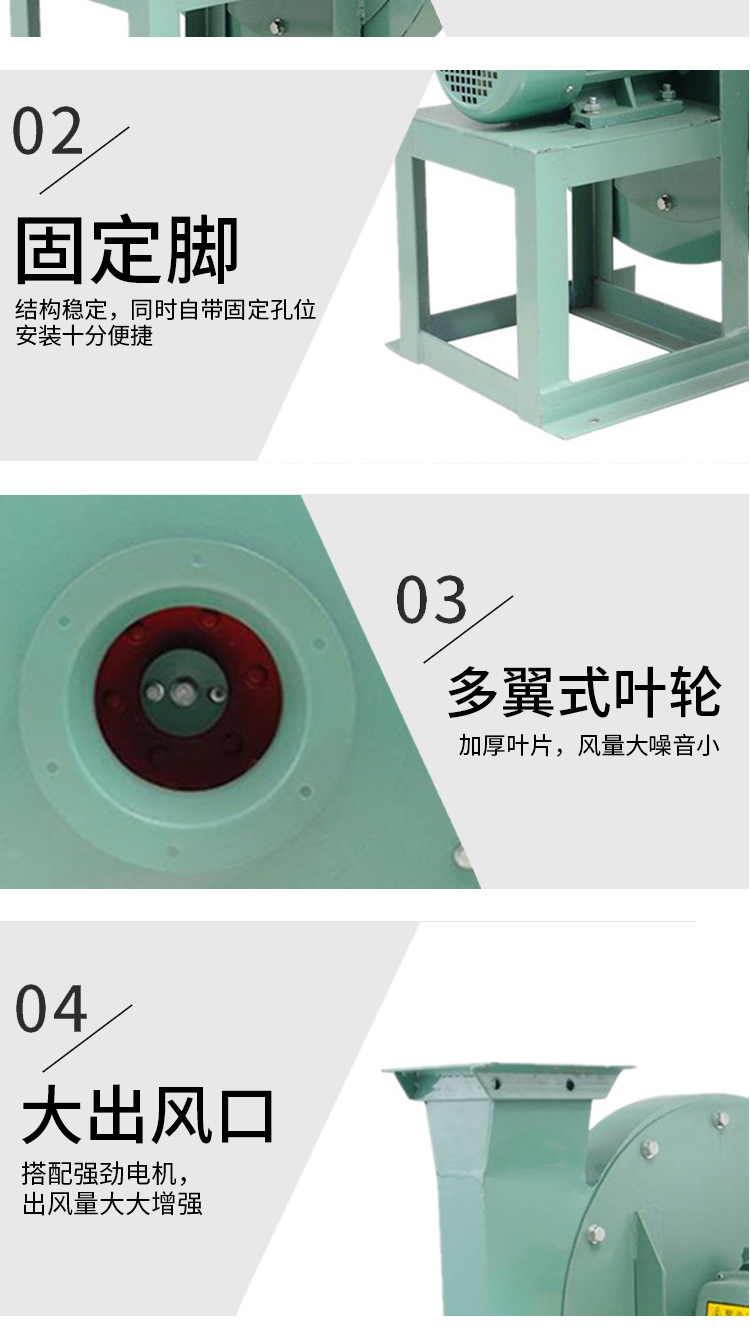 02

固定脚

结构稳定，同时自带固定孔位
安装十分便捷

03

多翼式叶轮

加厚叶片，风量大噪音小

04

大出风口

搭配强劲电机，
出风量大大增强