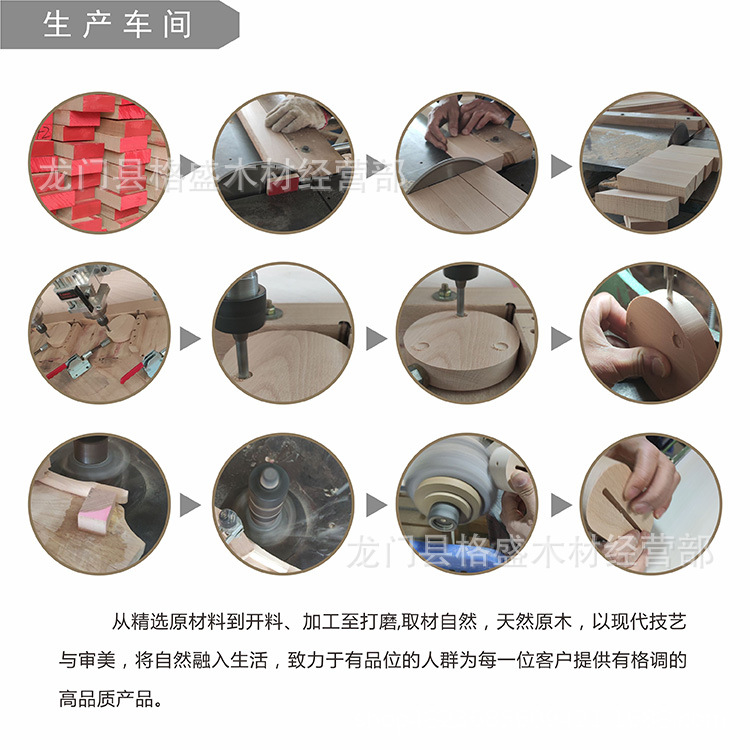 生产车间

龙门县格盛木材经营部

龙门县格盛木材经营部

从精选原材料到开料、加工至打磨,取材自然，天然原木，以现代技艺与审美，将自然融入生活，致力于有品位的人群为每一位客户提供有格调的高品质产品。