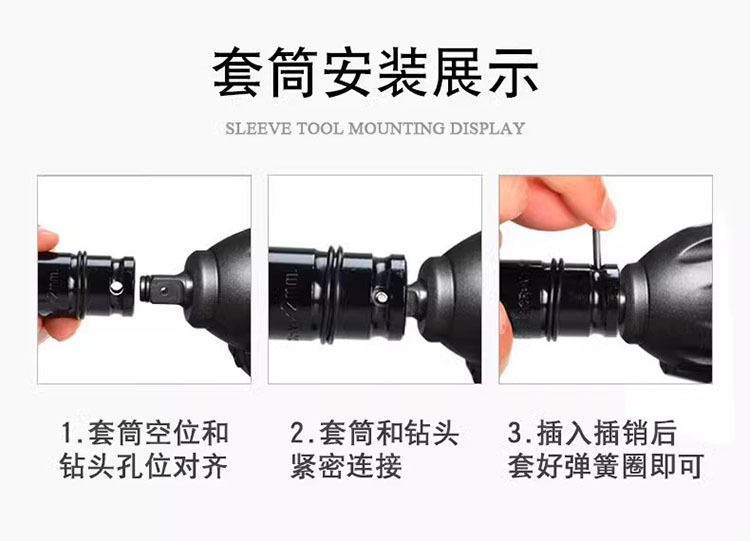 套筒安装展示

SLEEVE TOOL MOUNTING DISPLAY

1.套筒空位和钻头孔位对齐

2.套筒和钻头紧密连接

3.插入插销后套好弹簧圈即可