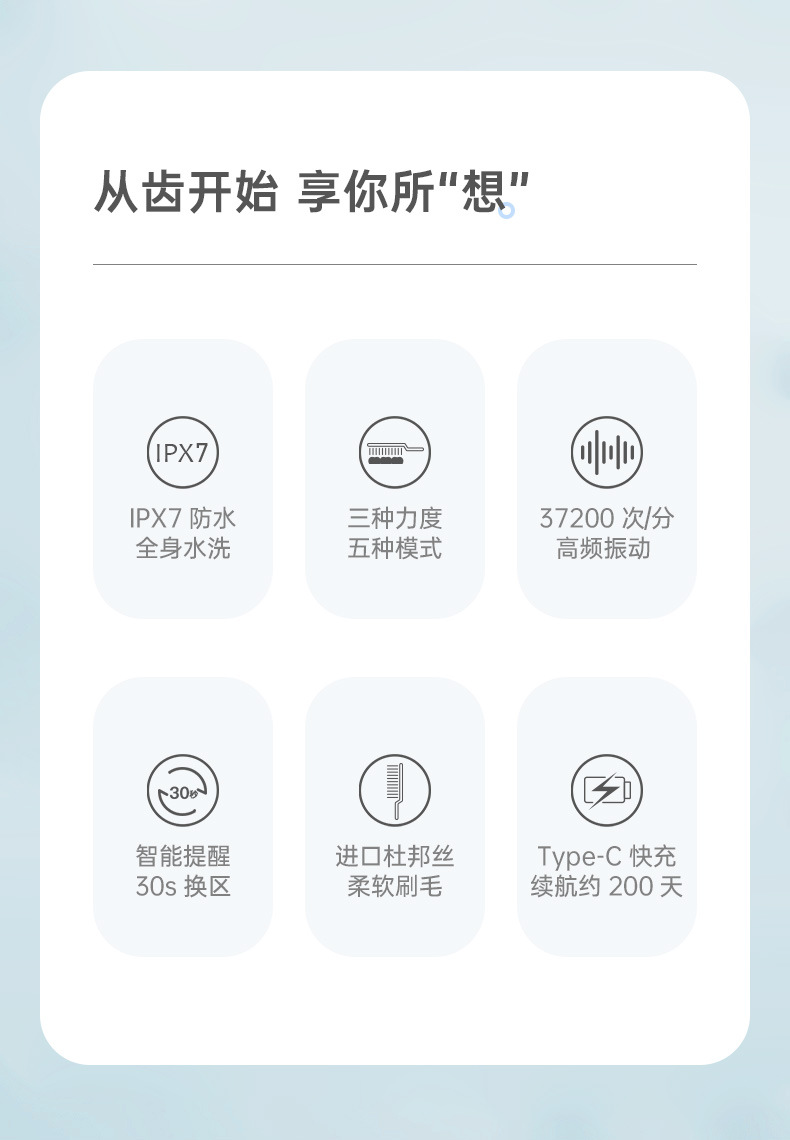 从齿开始 享你所“想”

IPX7

IPX7防水
全身水洗

三种力度
五种模式

37200次/分
高频振动

30秒

智能提醒
30s换区

进口杜邦丝
柔软刷毛

Type-C快充
续航约200天