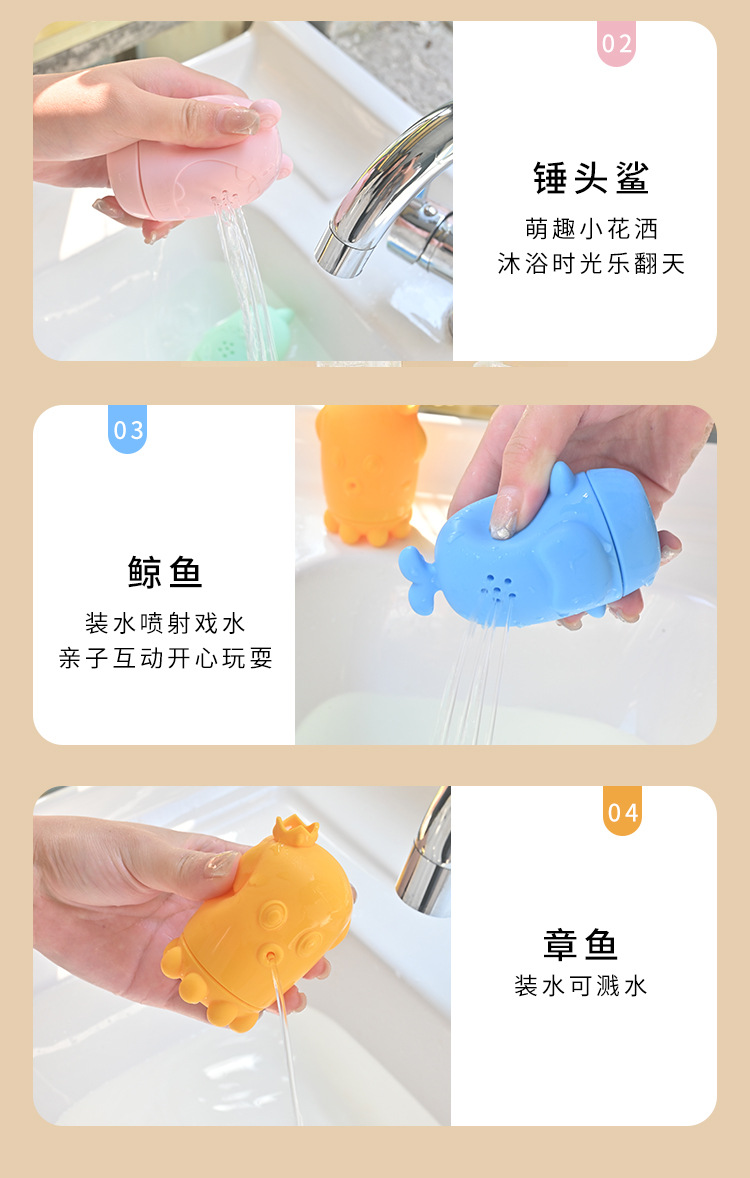 02

锤头鲨
萌趣小花洒
沐浴时光乐翻天

03

鲸鱼
装水喷射戏水
亲子互动开心玩耍

04

章鱼
装水可溅水