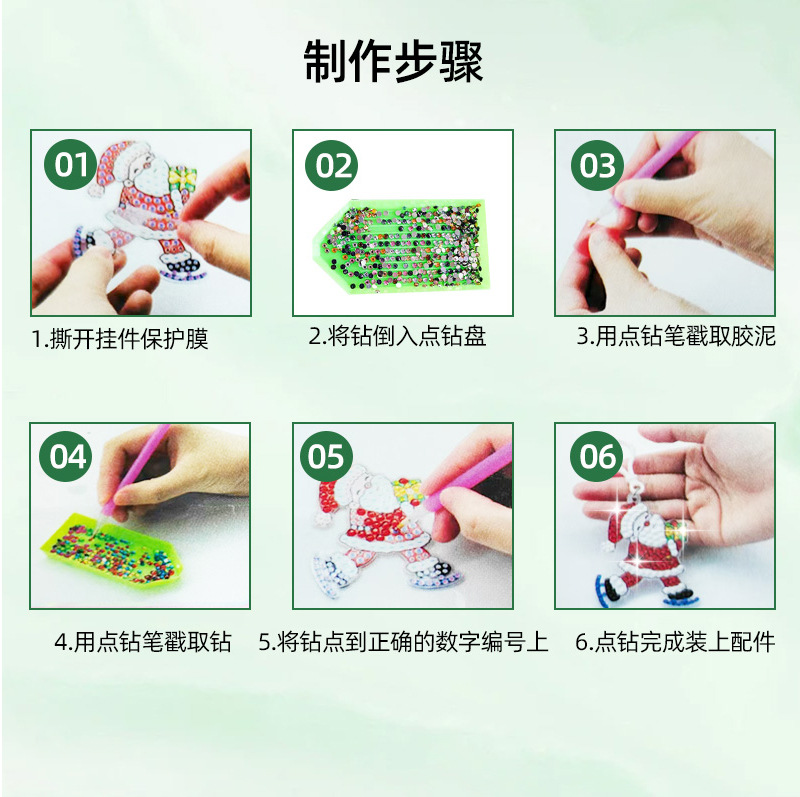 制作步骤

01

1.撕开挂件保护膜

02

2.将钻倒入点钻盘

03

3.用点钻笔戳取胶泥

04

4.用点钻笔戳取钻

05

5.将钻点到正确的数字编号上

06

6.点钻完成装上配件