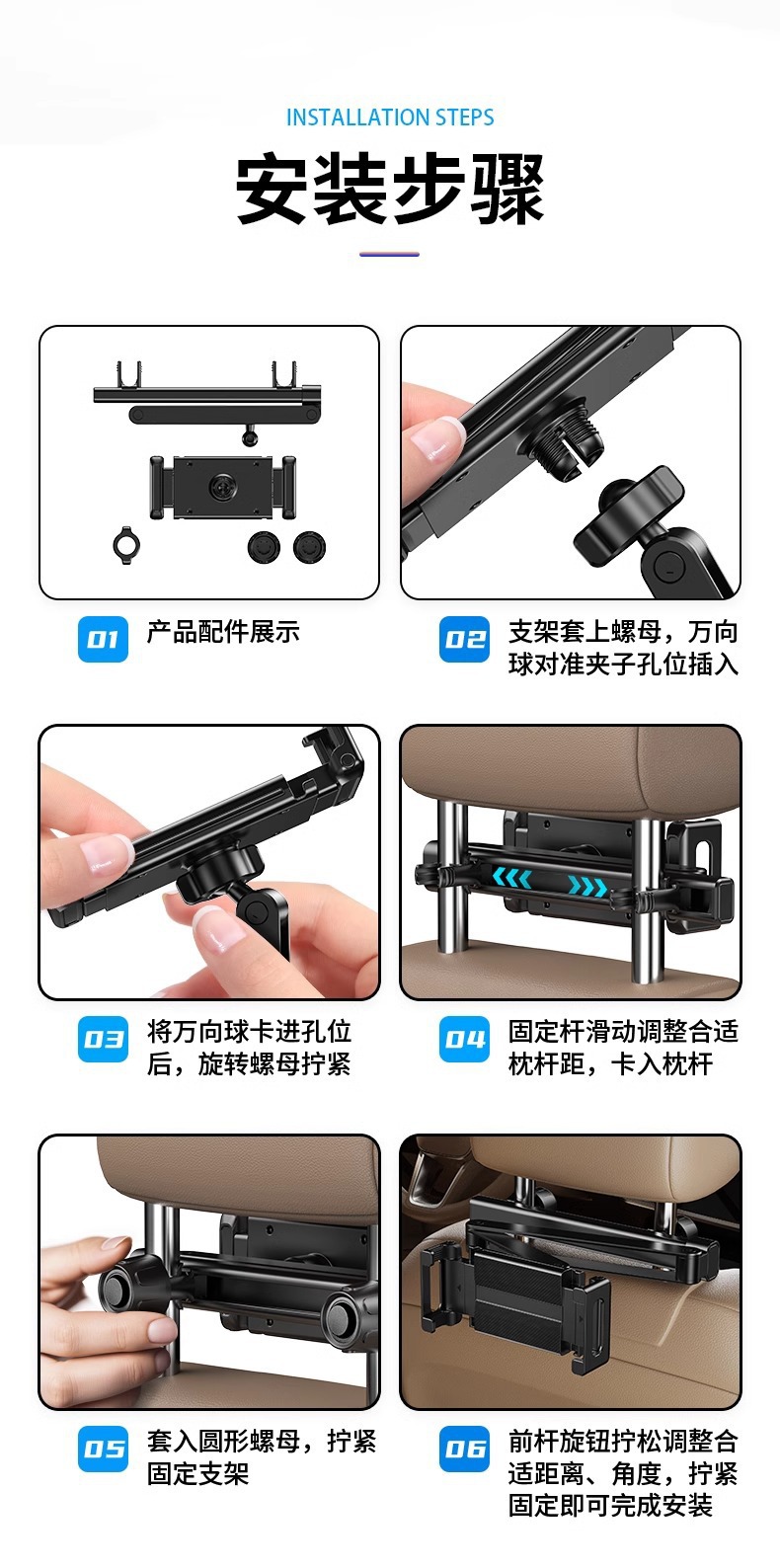 INSTALLATION STEPS

安装步骤

01 产品配件展示

02 支架套上螺母，万向球对准夹子孔位插入

03 将万向球卡进孔位后，旋转螺母拧紧

04 固定杆滑动调整合适枕杆距，卡入枕杆

05 套入圆形螺母，拧紧固定支架

06 前杆旋钮拧松调整合适距离、角度，拧紧固定即可完成安装