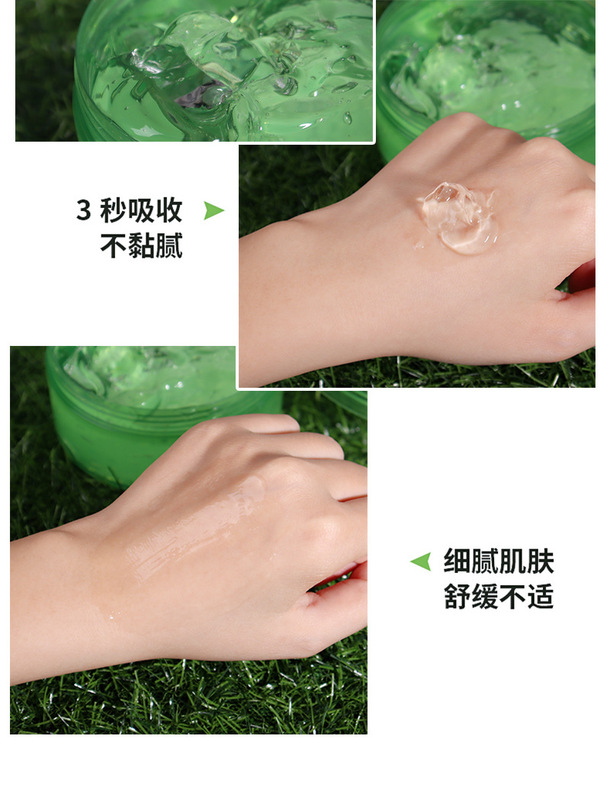 3 秒吸收
不黏腻

细腻肌肤
舒缓不适