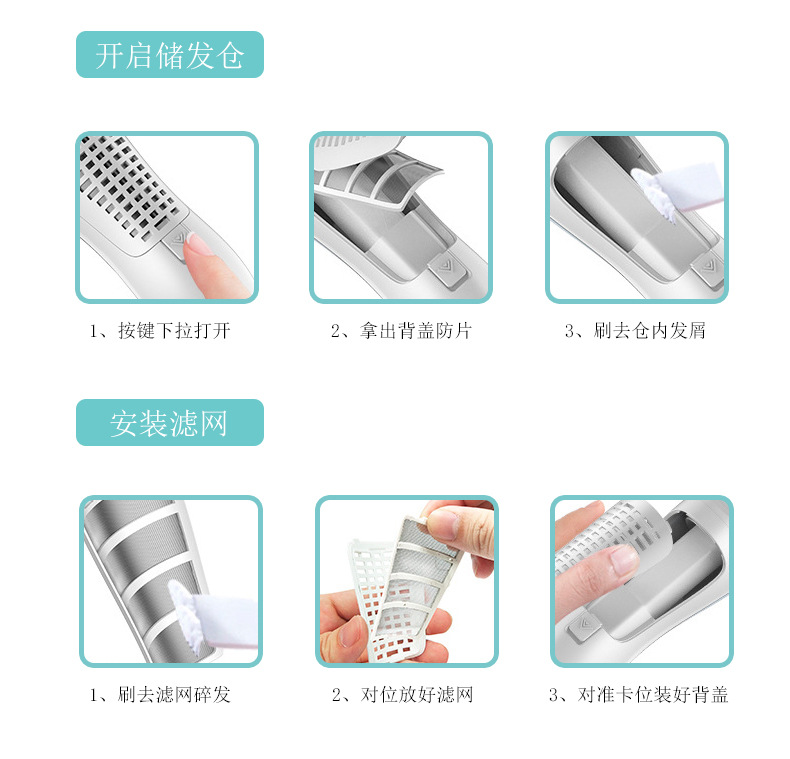 开启储发仓

1、按键下拉打开

2、拿出背盖防片

3、刷去仓内发屑

安装滤网

1、刷去滤网碎发

2、对位放好滤网

3、对准卡位装好背盖