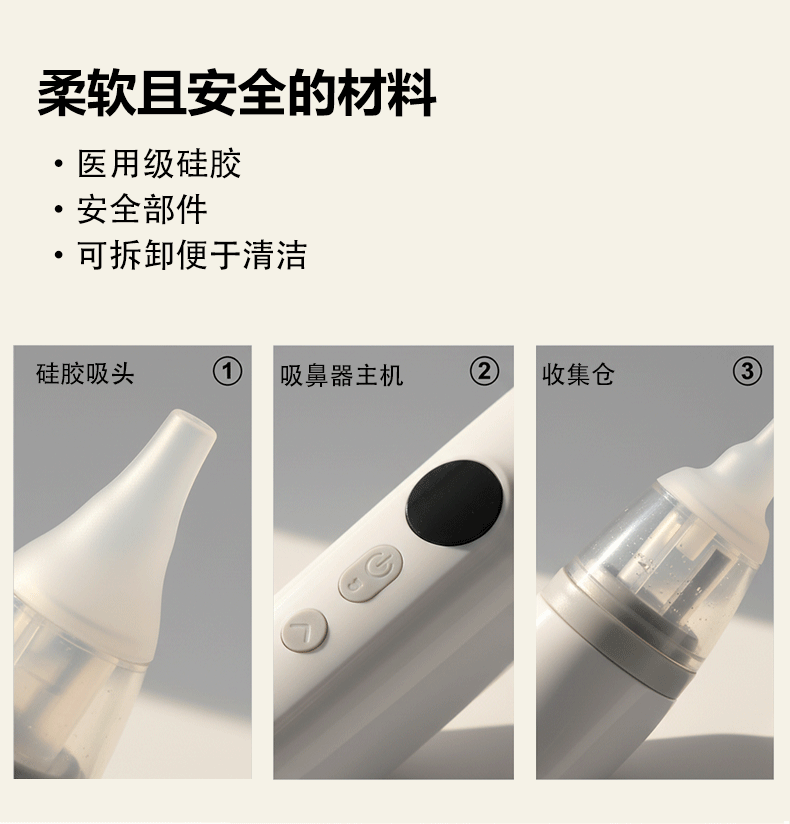 柔软且安全的材料

• 医用级硅胶
• 安全部件
• 可拆卸便于清洁

硅胶吸头 ①

吸鼻器主机 ②

收集仓 ③