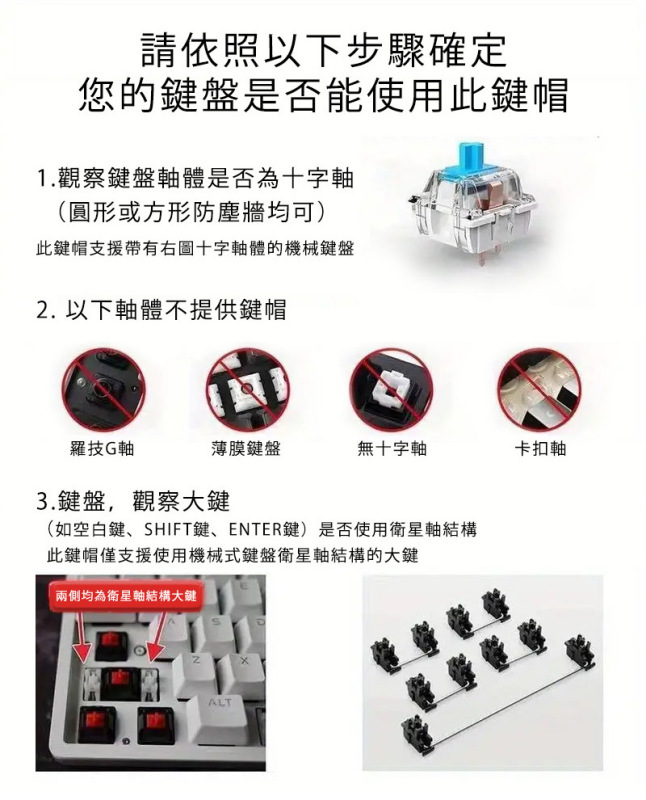 請依照以下步驟確定
您的鍵盤是否能使用此鍵帽

1.觀察鍵盤軸體是否為十字軸
（圓形或方形防塵牆均可）

此鍵帽支援帶有右圖十字軸體的機械鍵盤

2. 以下軸體不提供鍵帽

羅技G軸

薄膜鍵盤

無十字軸

卡扣軸

3.鍵盤，觀察大鍵
（如空白鍵、SHIFT鍵、ENTER鍵）是否使用衛星軸結構
此鍵帽僅支援使用機械式鍵盤衛星軸結構的大鍵

兩側均為衛星軸結構大鍵

E
A
S
D
Z
X
ALT