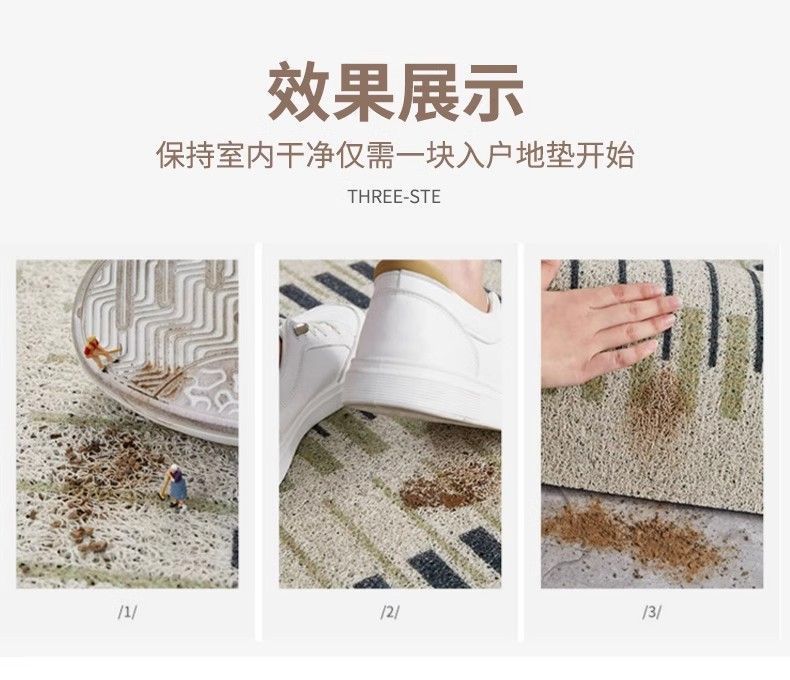 效果展示

保持室内干净仅需一块入户地垫开始

THREE-STE

/1/

/2/

/3/