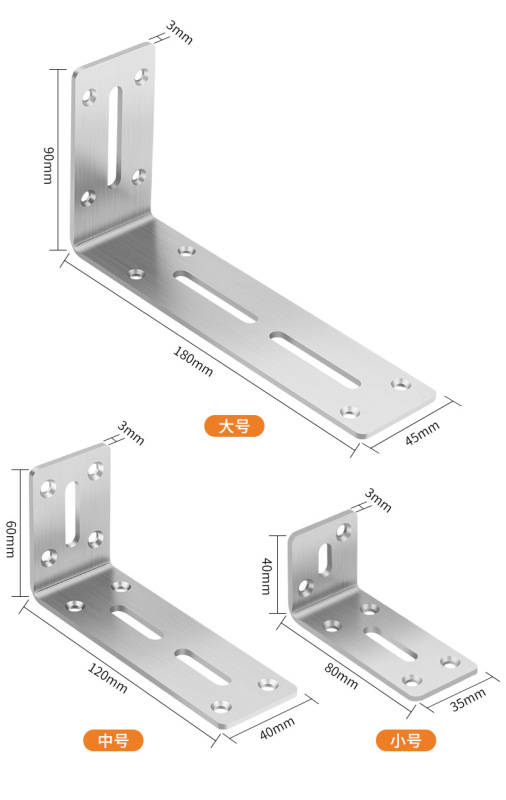 3mm
90mm
180mm
45mm
大号
3mm
60mm
120mm
40mm
中号
3mm
40mm
80mm
35mm
小号