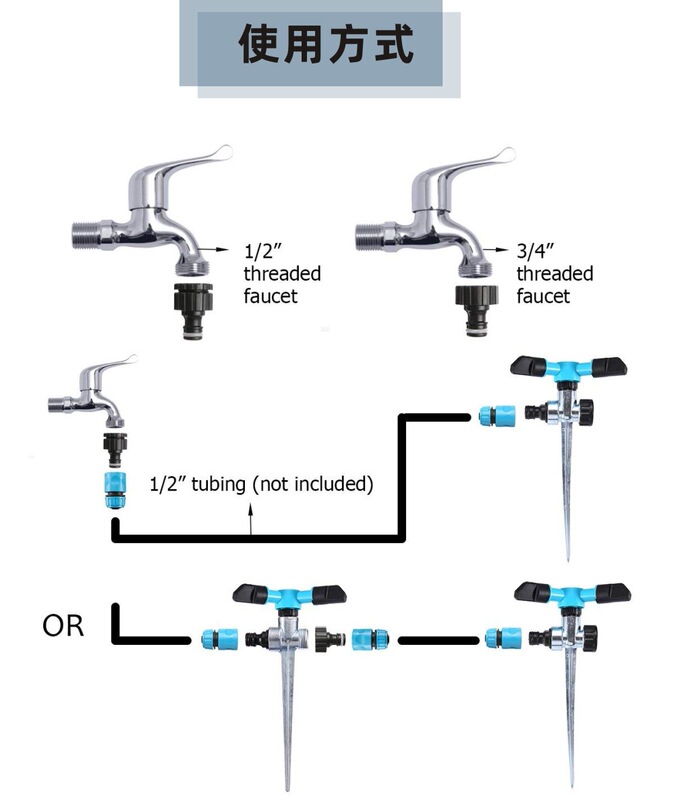 使用方式

1/2″ threaded faucet

3/4″ threaded faucet

1/2″ tubing (not included)

OR