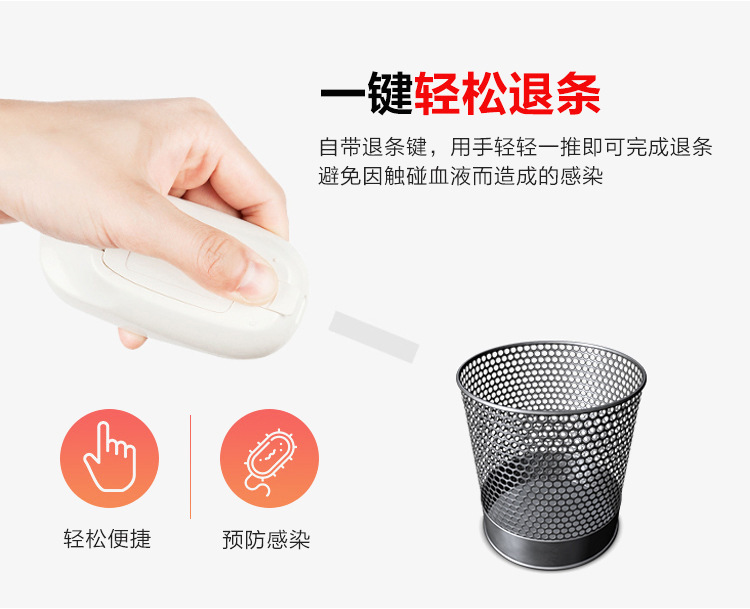 一键轻松退条

自带退条键，用手轻轻一推即可完成退条
避免因触碰血液而造成的感染

轻松便捷

预防感染