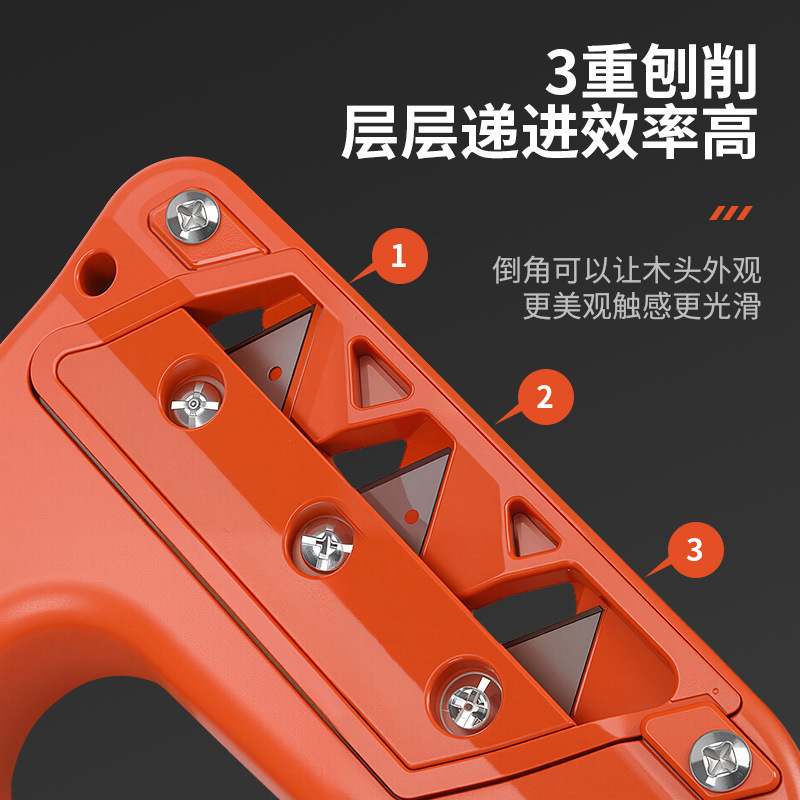 3重刨削
层层递进效率高

倒角可以让木头外观
更美观触感更光滑

1

2

3