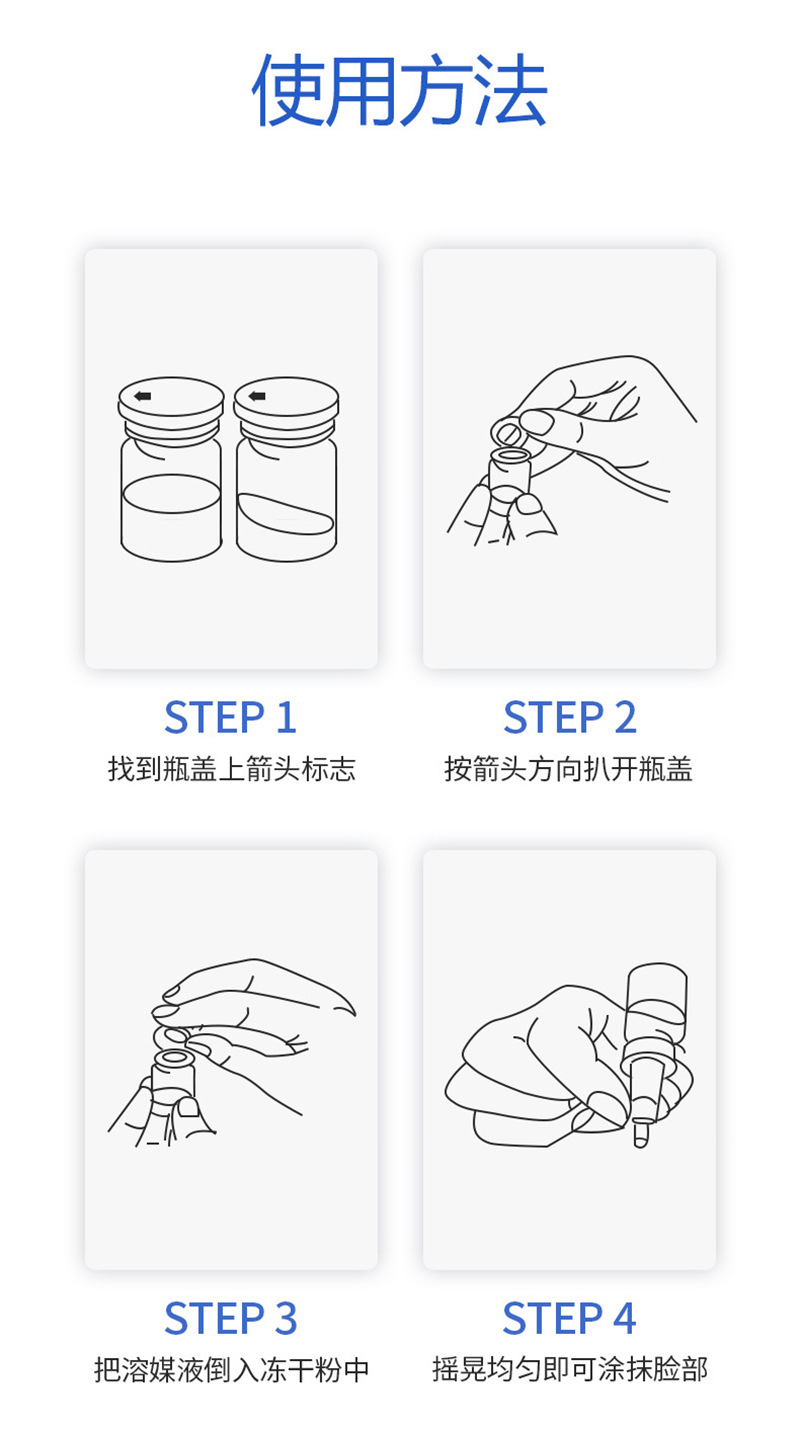 使用方法

STEP 1
找到瓶盖上箭头标志

STEP 2
按箭头方向扒开瓶盖

STEP 3
把溶媒液倒入冻干粉中

STEP 4
摇晃均匀即可涂抹脸部