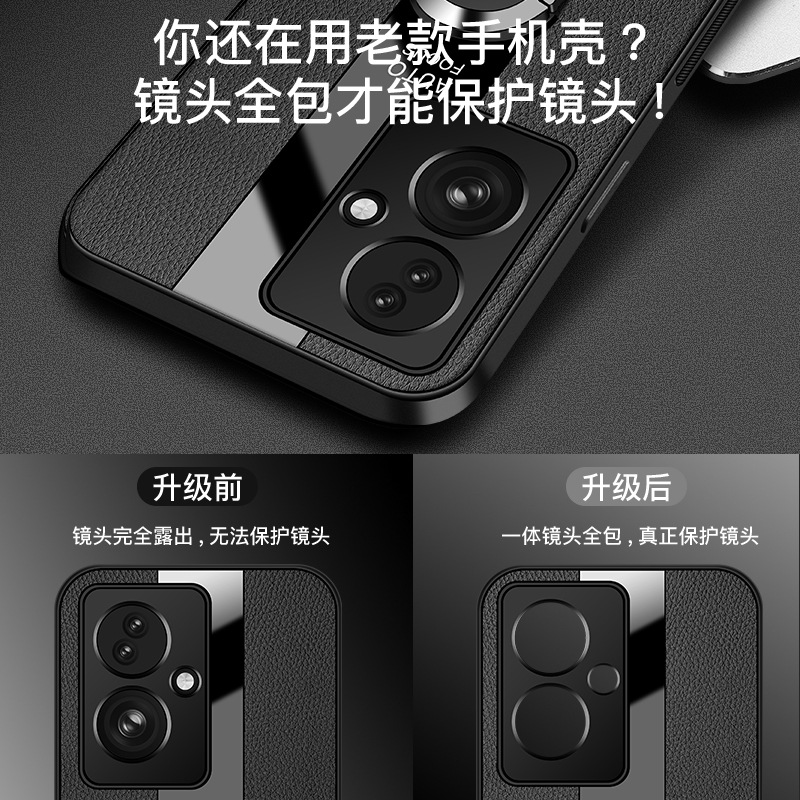 你还在用老款手机壳？
镜头全包才能保护镜头！

升级前
镜头完全露出，无法保护镜头

升级后
一体镜头全包，真正保护镜头