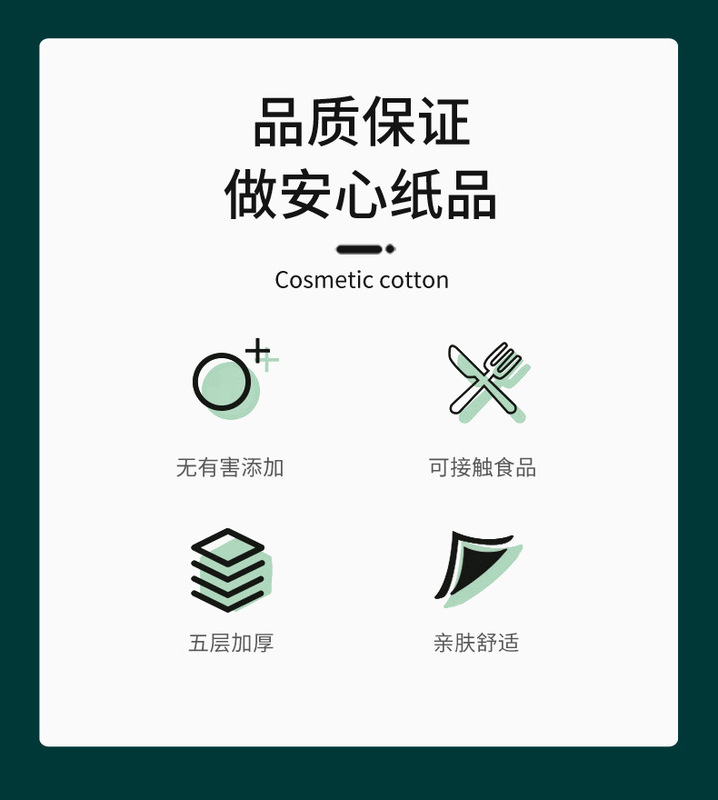 品质保证
做安心纸品

Cosmetic cotton

无有害添加

可接触食品

五层加厚

亲肤舒适