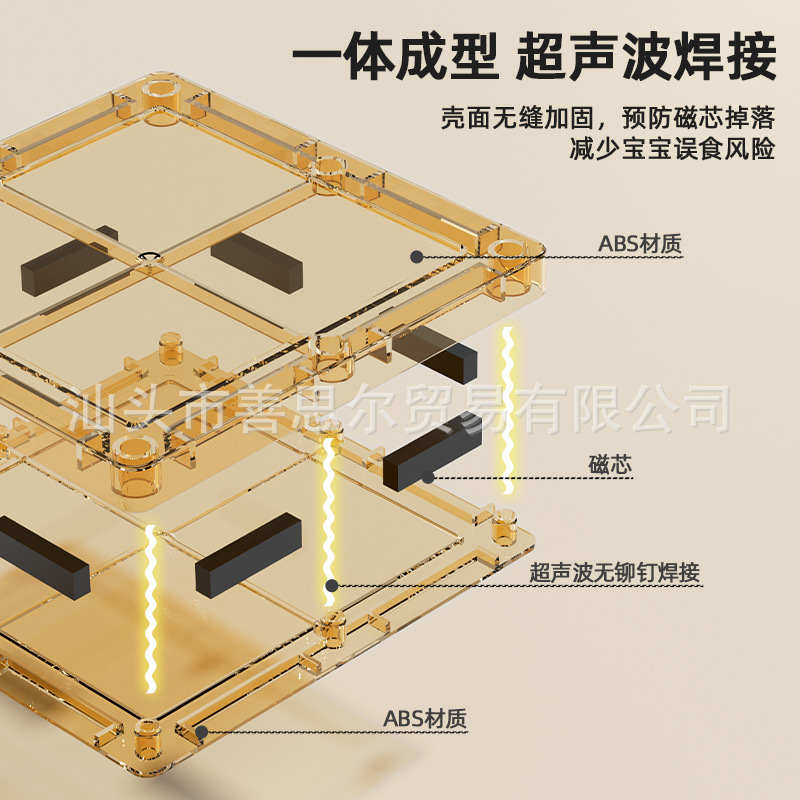 一体成型 超声波焊接

壳面无缝加固，预防磁芯掉落
减少宝宝误食风险

ABS材质

汕头市善思尔贸易有限公司

磁芯

超声波无铆钉焊接

ABS材质