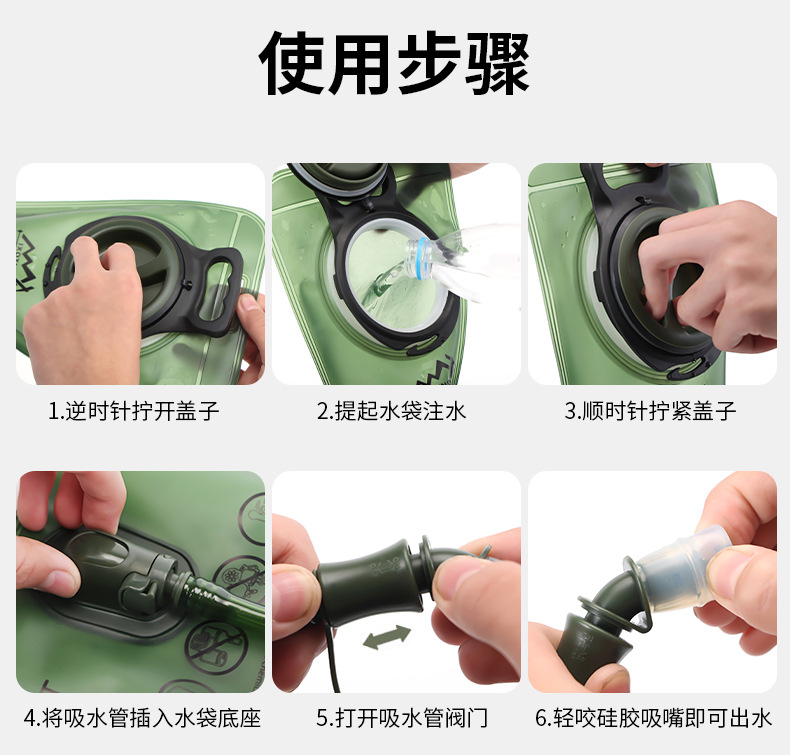 使用步骤

1.逆时针拧开盖子

2.提起水袋注水

3.顺时针拧紧盖子

4.将吸水管插入水袋底座

5.打开吸水管阀门

6.轻咬硅胶吸嘴即可出水