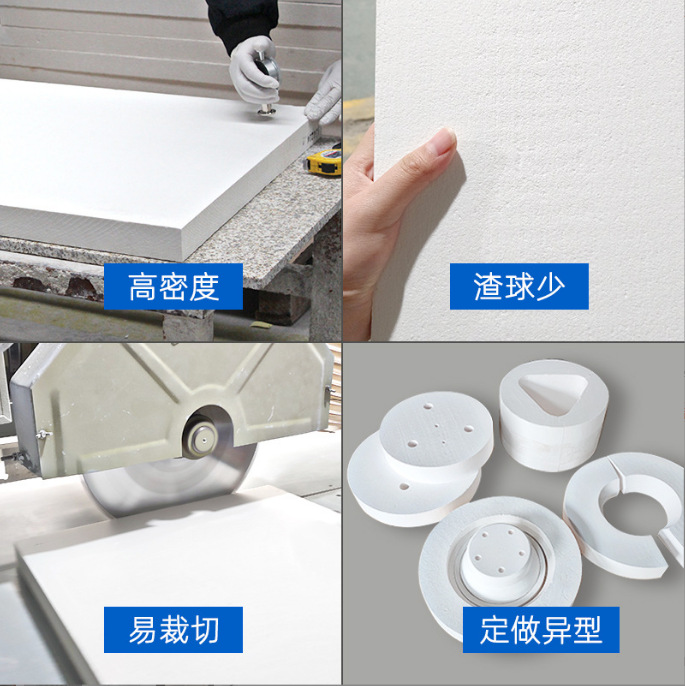 高密度

渣球少

易裁切

定做异型