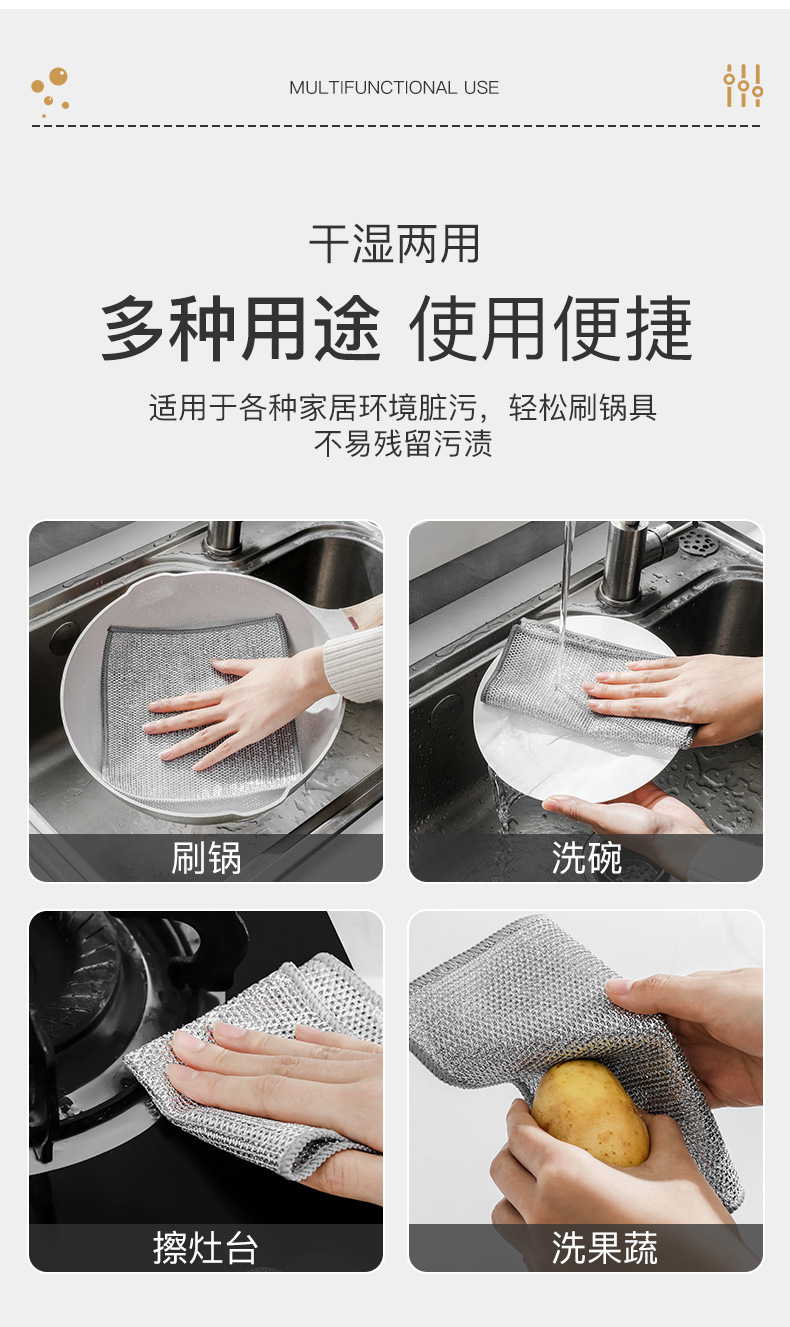 MULTIFUNCTIONAL USE

干湿两用

多种用途 使用便捷

适用于各种家居环境脏污，轻松刷锅具
不易残留污渍

刷锅

洗碗

擦灶台

洗果蔬