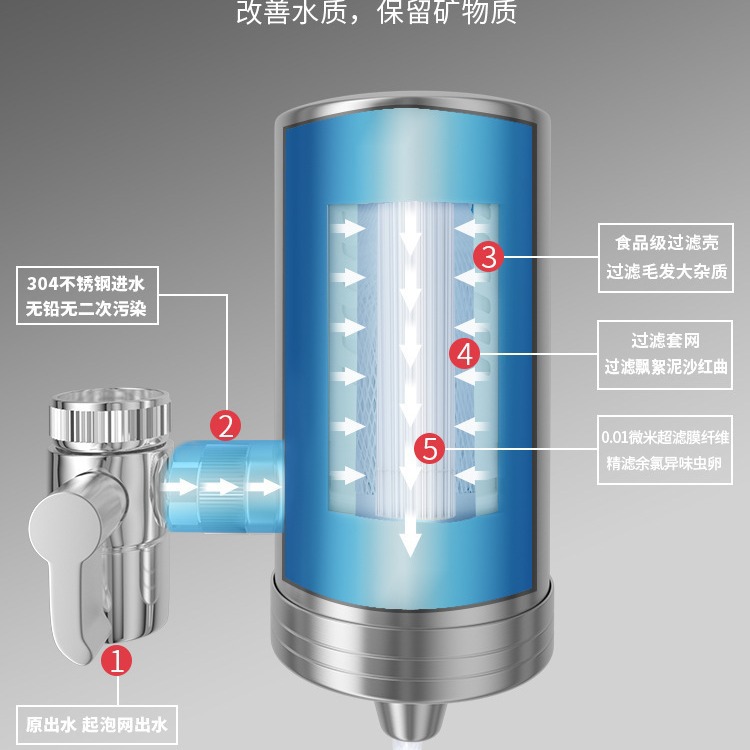 改善水质，保留矿物质

304不锈钢进水
无铅无二次污染

2

3
食品级过滤壳
过滤毛发大杂质

4
过滤套网
过滤飘絮泥沙红曲

5
0.01微米超滤膜纤维
精滤余氯异味虫卵

1
原出水 起泡网出水