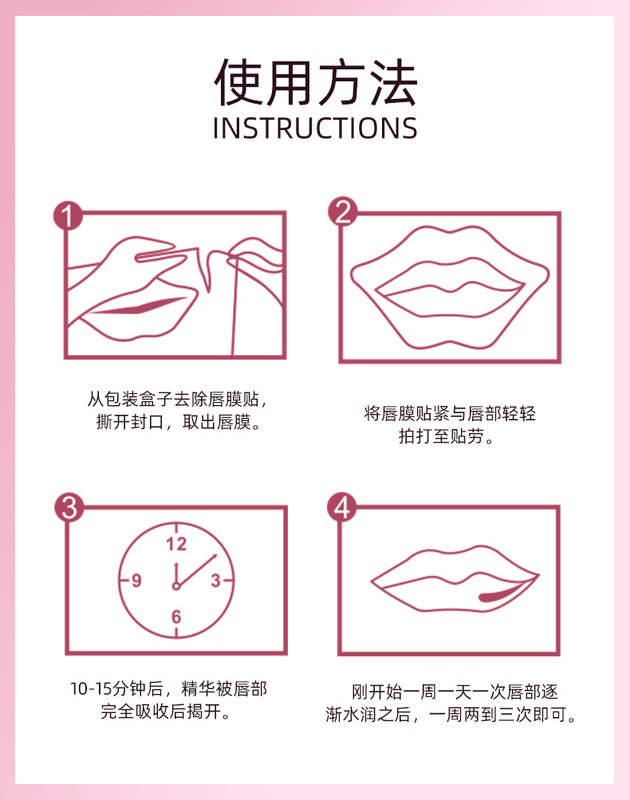 使用方法
INSTRUCTIONS

1

从包装盒子去除唇膜贴，撕开封口，取出唇膜。

2

将唇膜贴紧与唇部轻轻拍打至贴劳。

3

12
3
6
9

10-15分钟后，精华被唇部完全吸收后揭开。

4

刚开始一周一天一次唇部逐渐水润之后，一周两到三次即可。