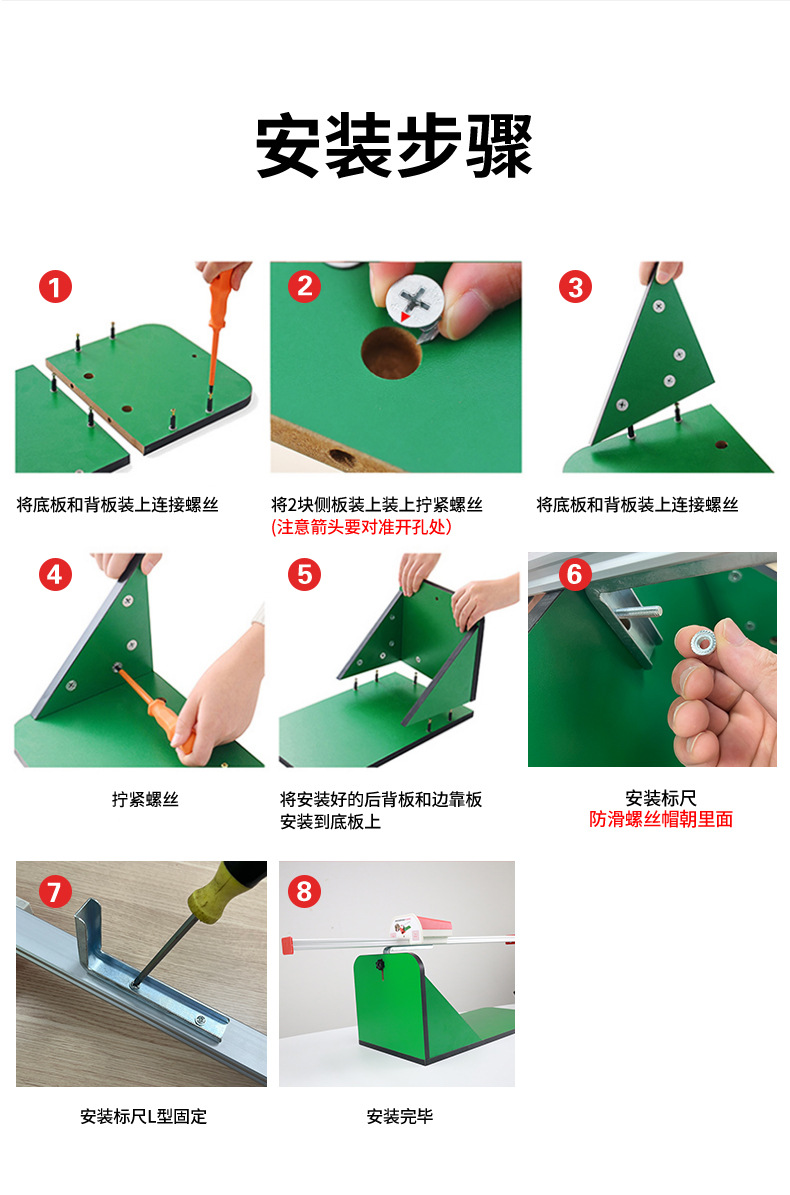 安装步骤

1

将底板和背板装上连接螺丝

2

将2块侧板装上装上拧紧螺丝
(注意箭头要对准开孔处)

3

将底板和背板装上连接螺丝

4

拧紧螺丝

5

将安装好的后背板和边靠板安装到底板上

6

安装标尺
防滑螺丝帽朝里面

7

安装标尺L型固定

8

安装完毕